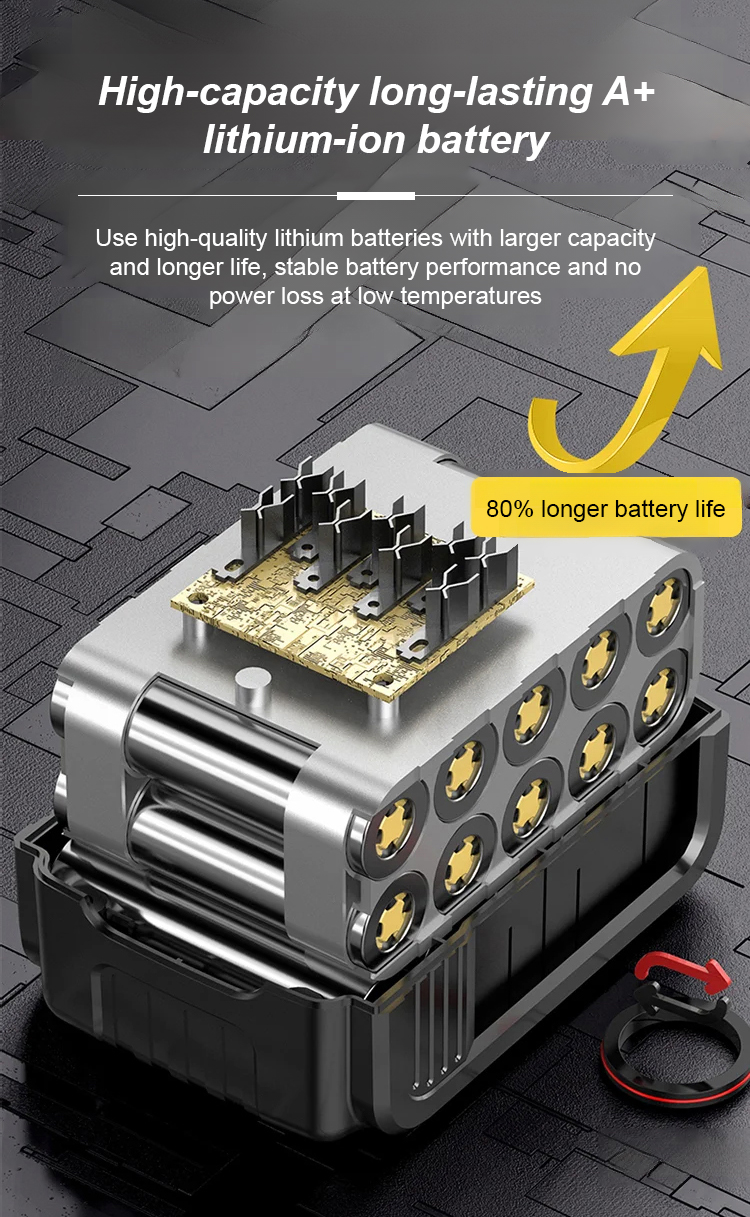 High-capacity long-lasting A+ lithium-ion battery

Use high-quality lithium batteries with larger capacity and longer life, stable battery performance and no power loss at low temperatures

80% longer battery life