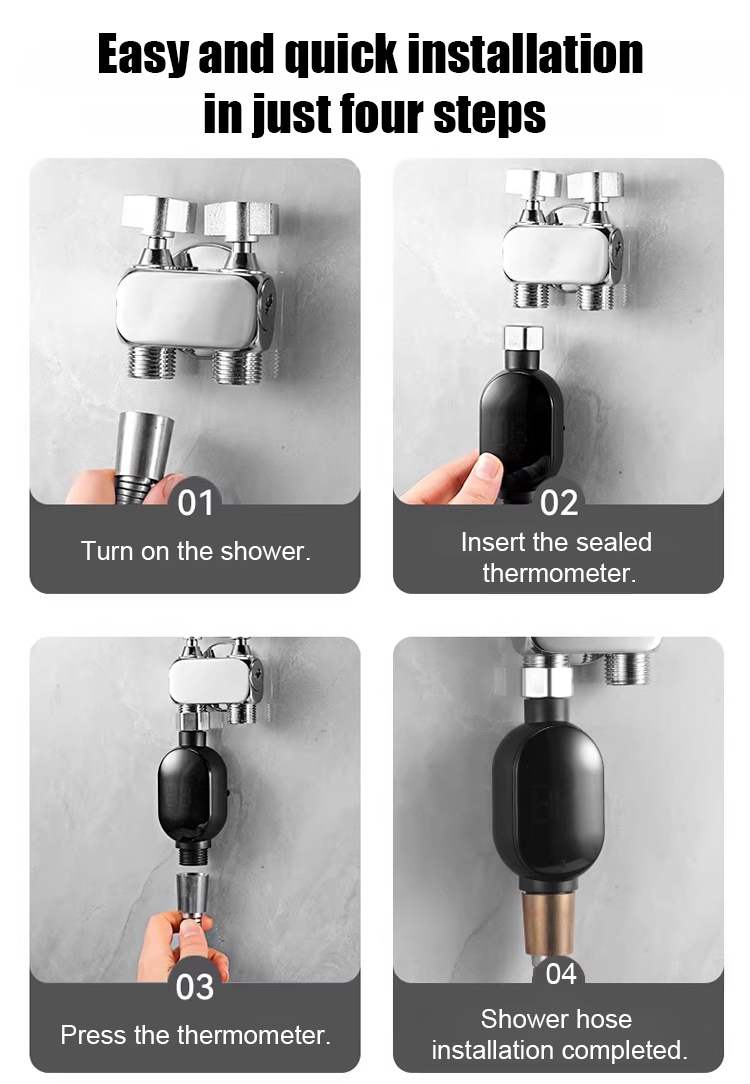 Easy and quick installation in just four steps

01
Turn on the shower.

02
Insert the sealed thermometer.

03
Press the thermometer.

04
Shower hose installation completed.