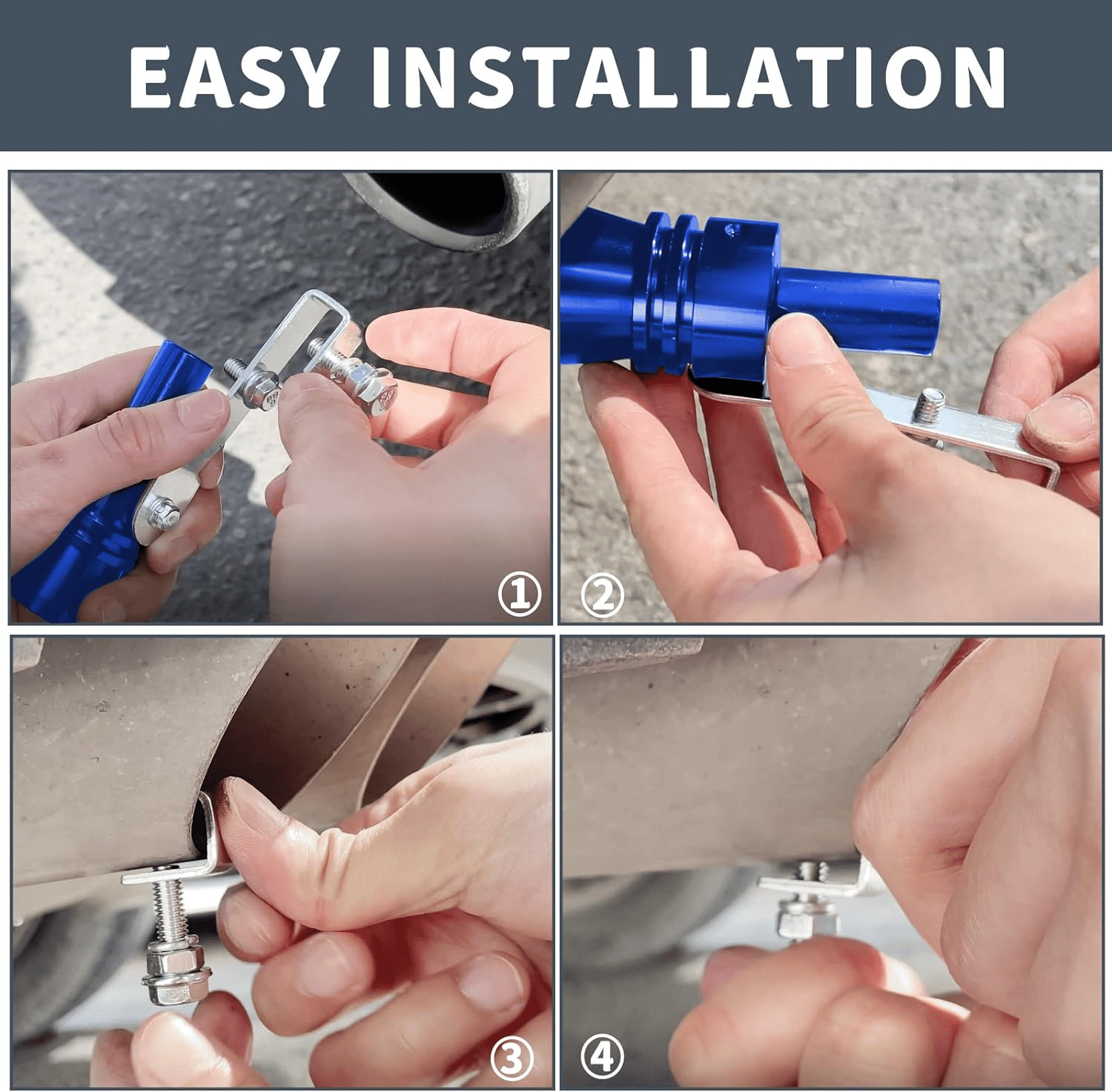 EASY INSTALLATION

①

②

③

④