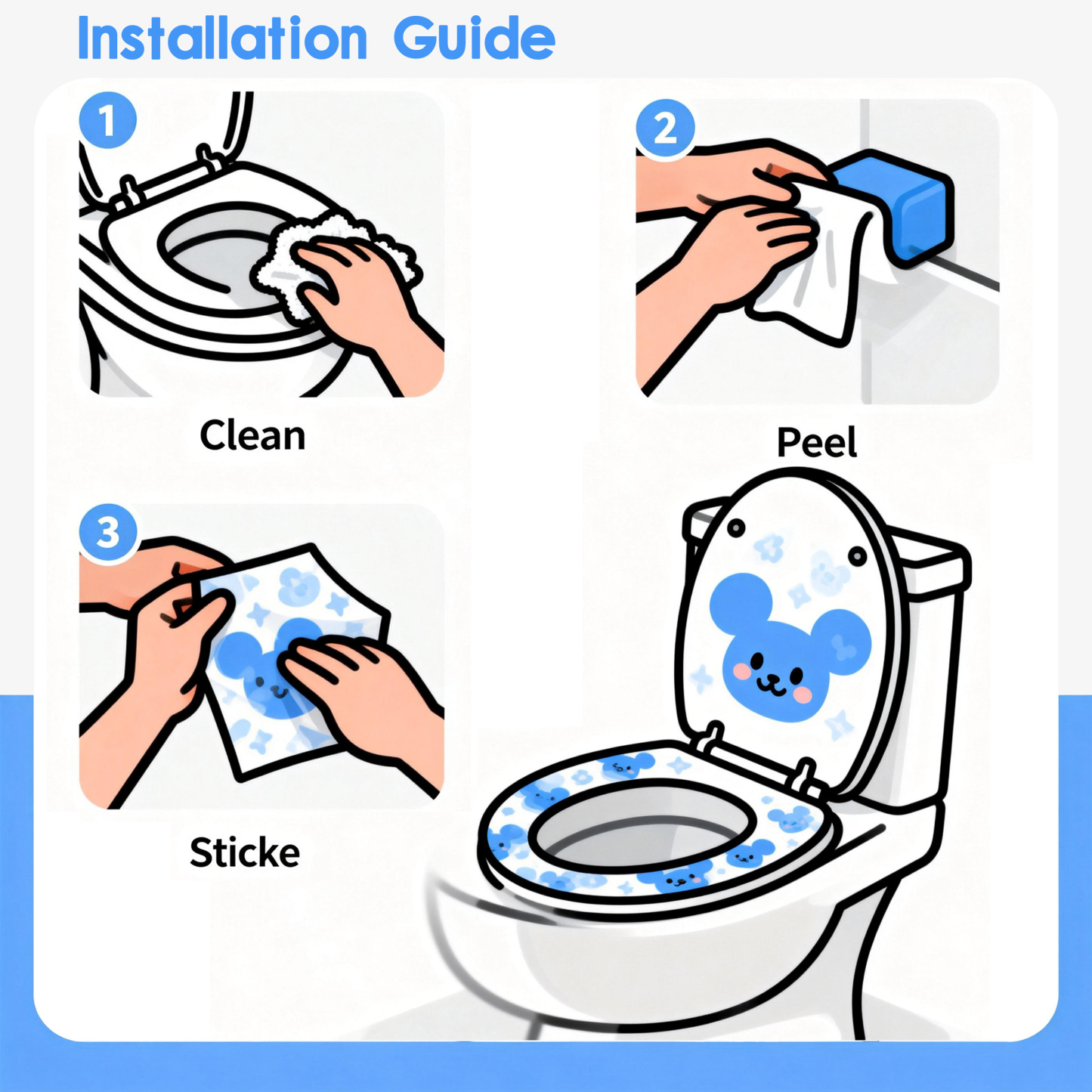 Installation Guide

1

Clean

2

Peel

3

Sticke