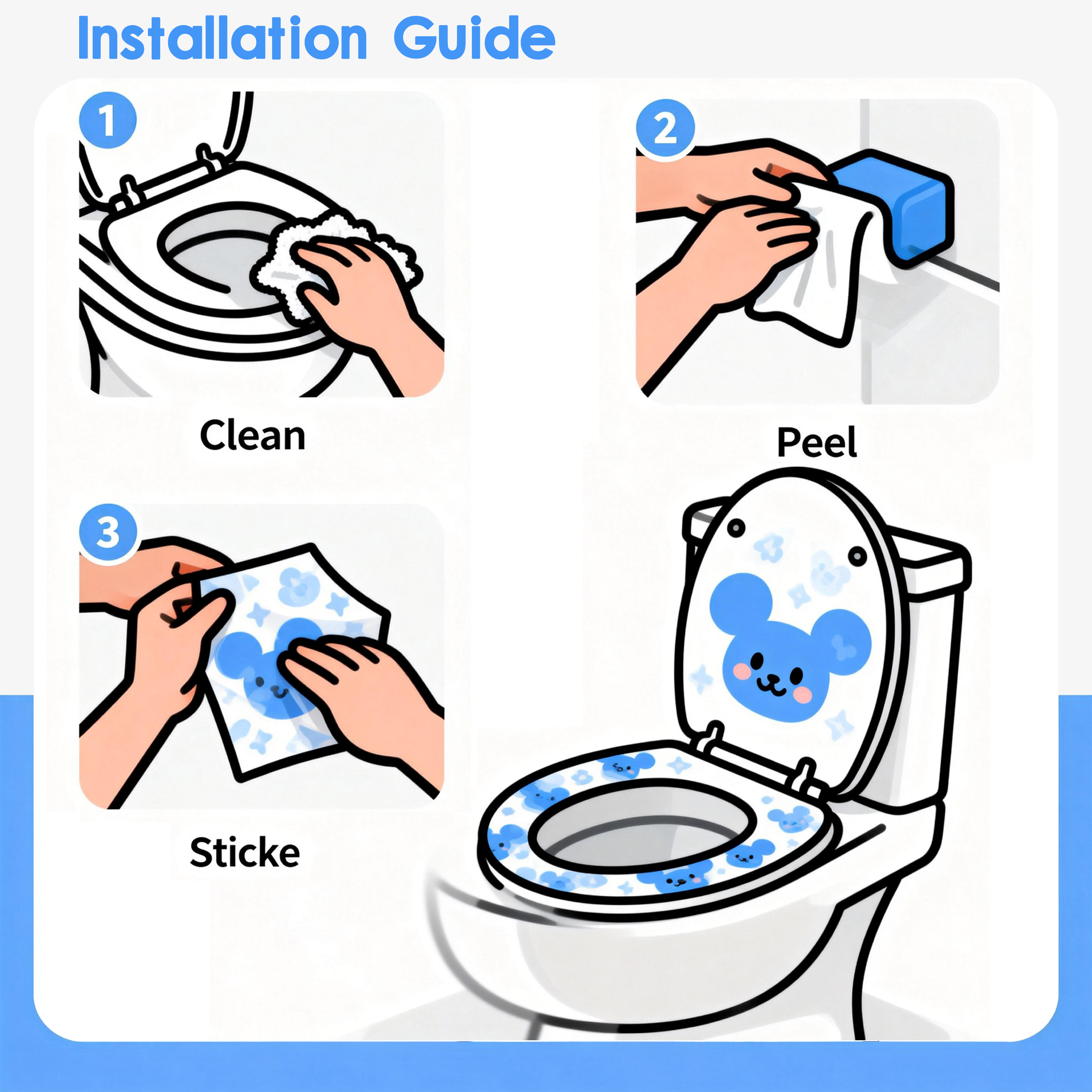 Installation Guide

1

Clean

2

Peel

3

Sticke