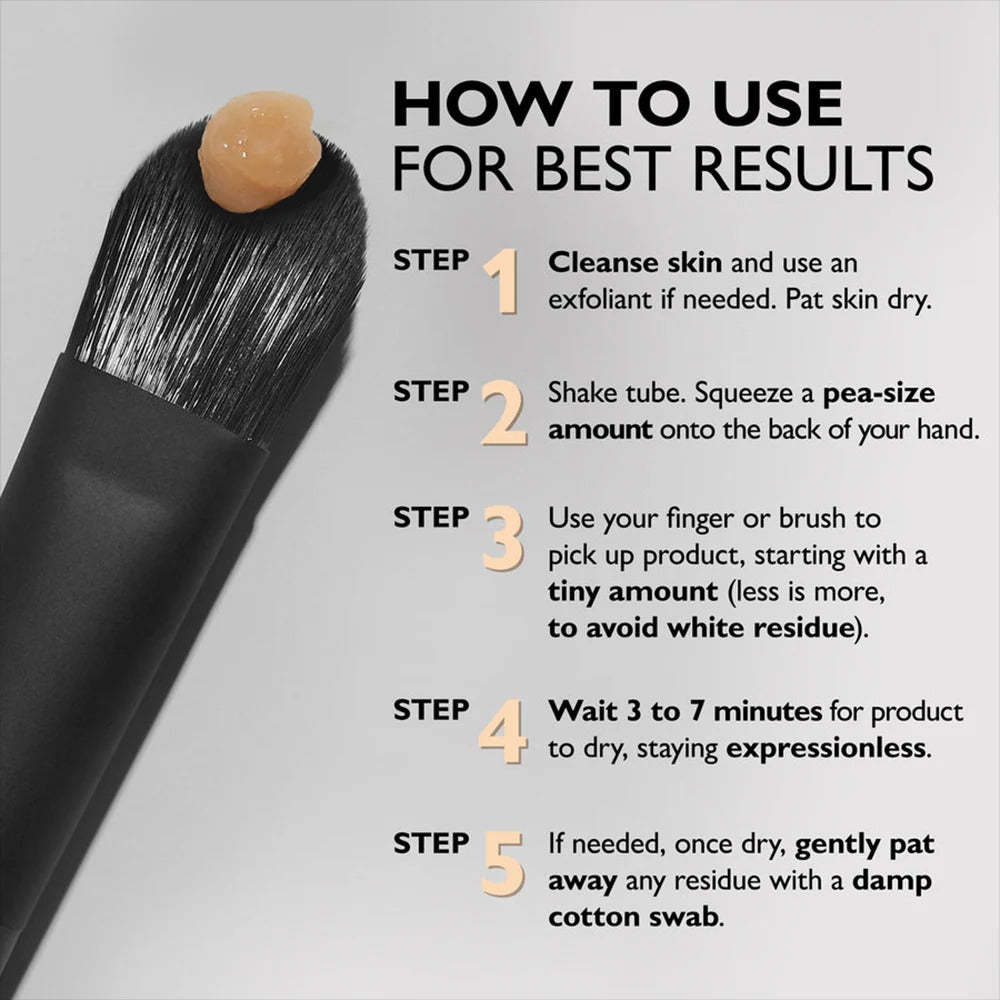 HOW TO USE
FOR BEST RESULTS

STEP 1 Cleanse skin and use an exfoliant if needed. Pat skin dry.

STEP 2 Shake tube. Squeeze a pea-size amount onto the back of your hand.

STEP 3 Use your finger or brush to pick up product, starting with a tiny amount (less is more, to avoid white residue).

STEP 4 Wait 3 to 7 minutes for product to dry, staying expressionless.

STEP 5 If needed, once dry, gently pat away any residue with a damp cotton swab.