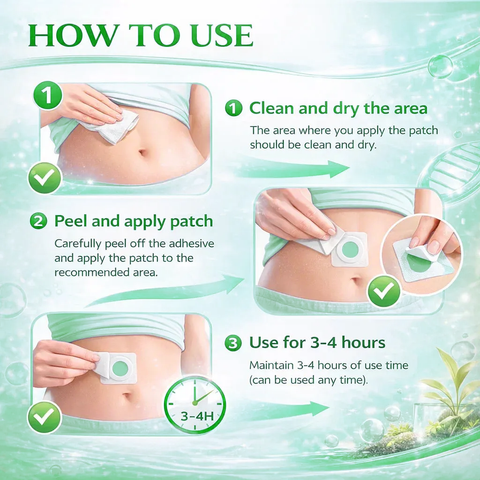 HOW TO USE

1

1 Clean and dry the area

The area where you apply the patch should be clean and dry.

2 Peel and apply patch

Carefully peel off the adhesive and apply the patch to the recommended area.

3 Use for 3-4 hours

Maintain 3-4 hours of use time (can be used any time).

3-4H