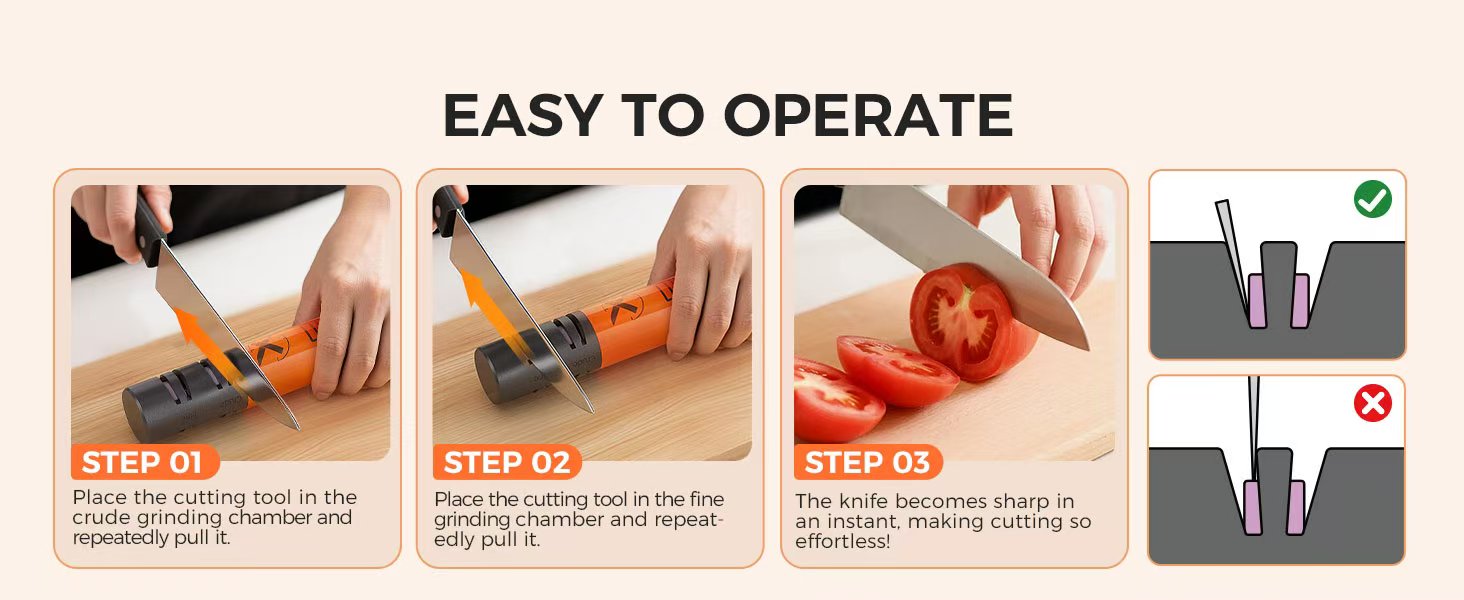 EASY TO OPERATE

STEP 01
Place the cutting tool in the crude grinding chamber and repeatedly pull it.

STEP 02
Place the cutting tool in the fine grinding chamber and repeatedly pull it.

STEP 03
The knife becomes sharp in an instant, making cutting so effortless!