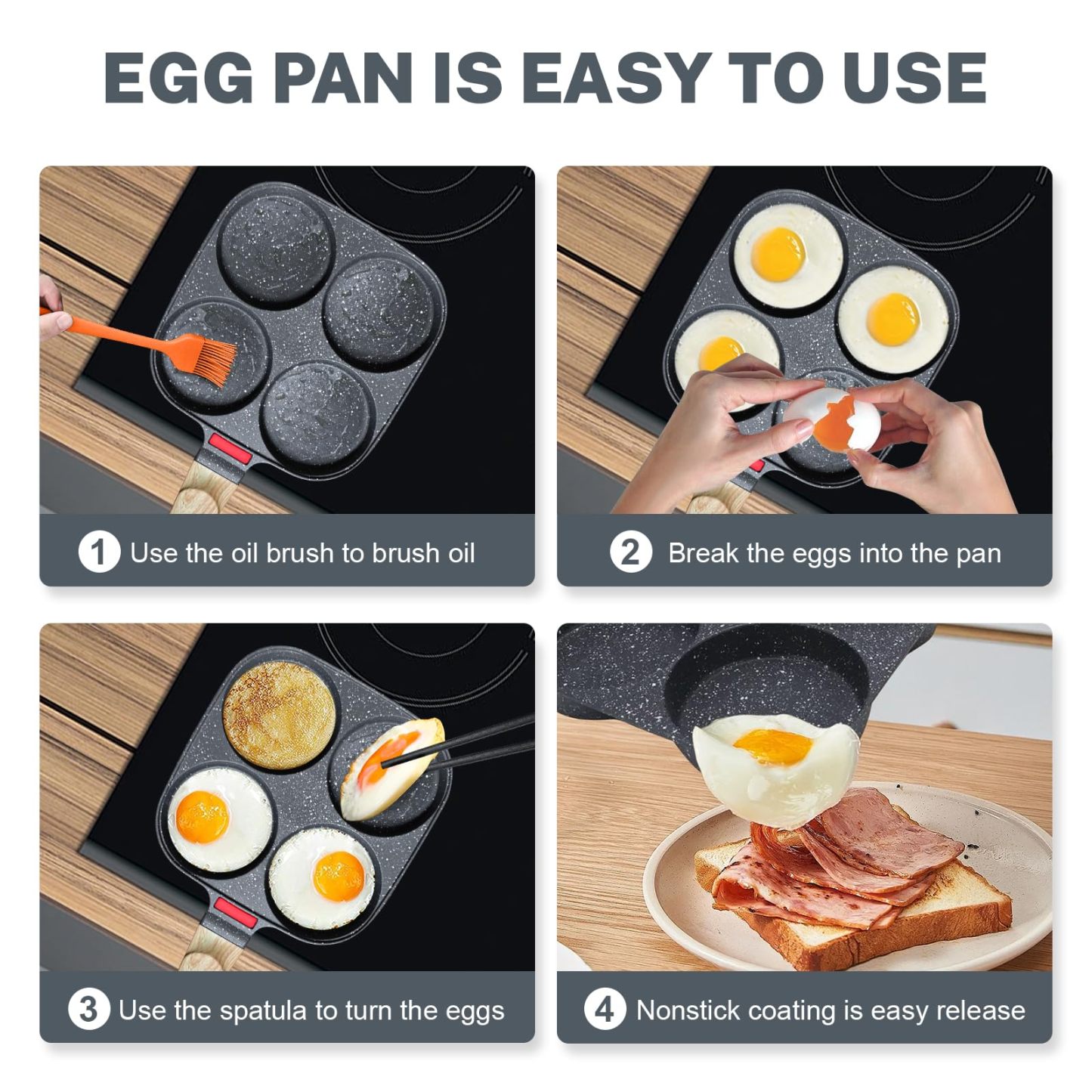 EGG PAN IS EASY TO USE

1 Use the oil brush to brush oil

2 Break the eggs into the pan

3 Use the spatula to turn the eggs

4 Nonstick coating is easy release