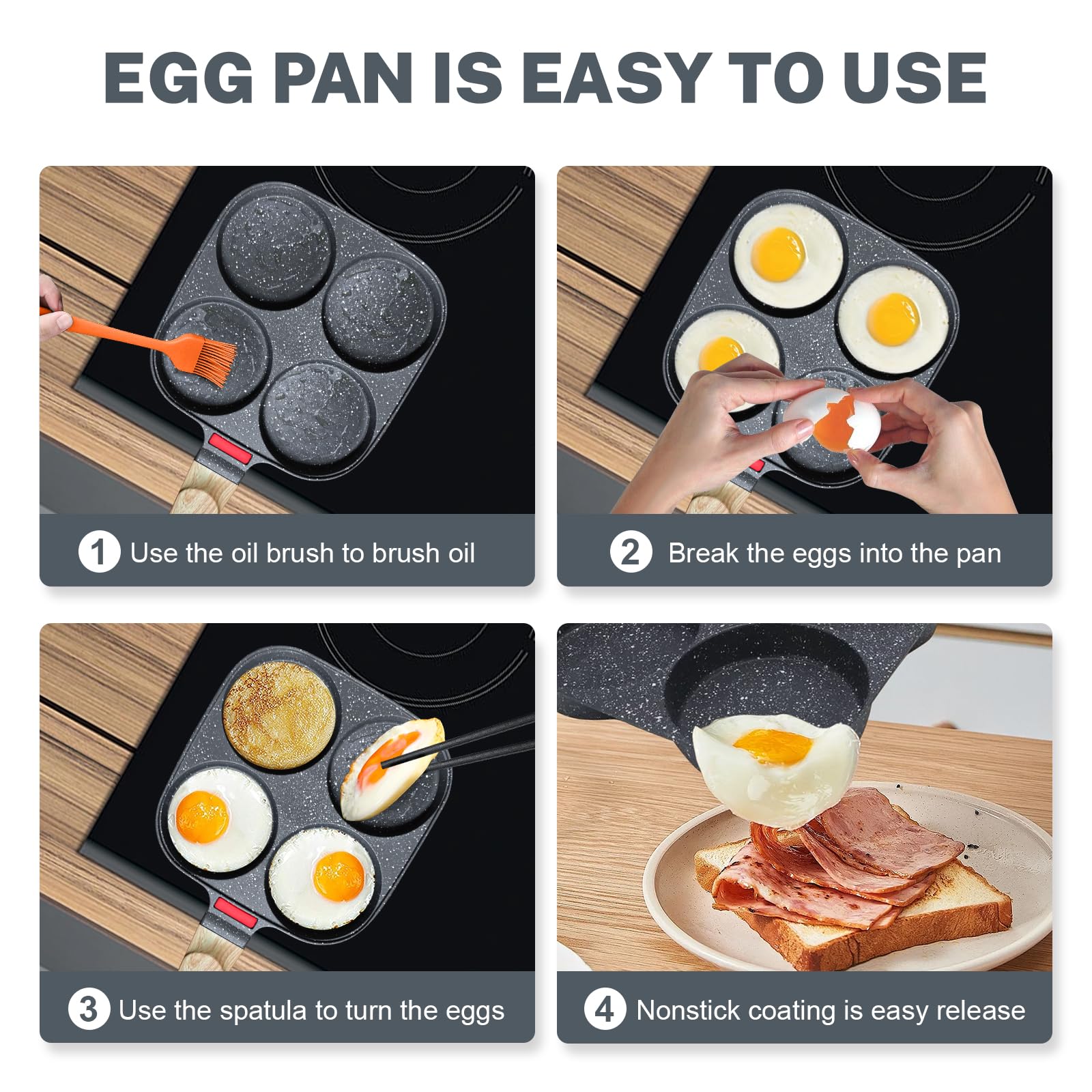 EGG PAN IS EASY TO USE

1 Use the oil brush to brush oil

2 Break the eggs into the pan

3 Use the spatula to turn the eggs

4 Nonstick coating is easy release