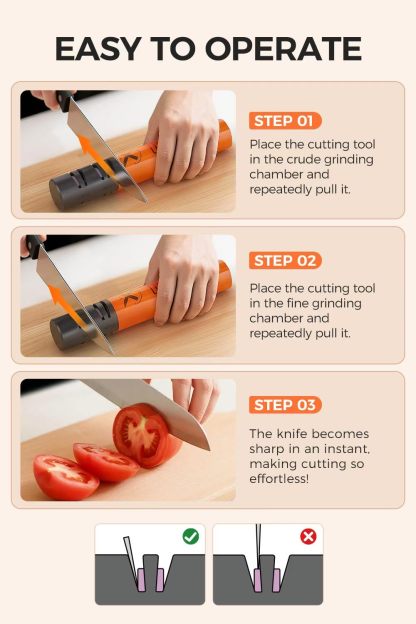 EASY TO OPERATE

STEP 01

Place the cutting tool in the crude grinding chamber and repeatedly pull it.

STEP 02

Place the cutting tool in the fine grinding chamber and repeatedly pull it.

STEP 03

The knife becomes sharp in an instant, making cutting so effortless!