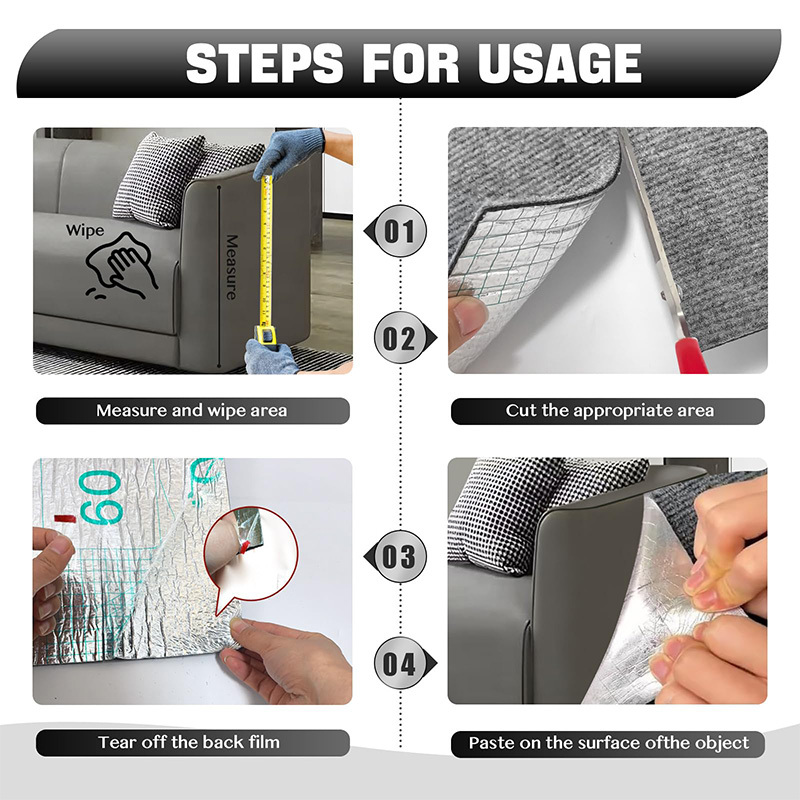 STEPS FOR USAGE

Wipe

Measure

01

02

Measure and wipe area

Cut the appropriate area

60

03

04

Tear off the back film

Paste on the surface ofthe object