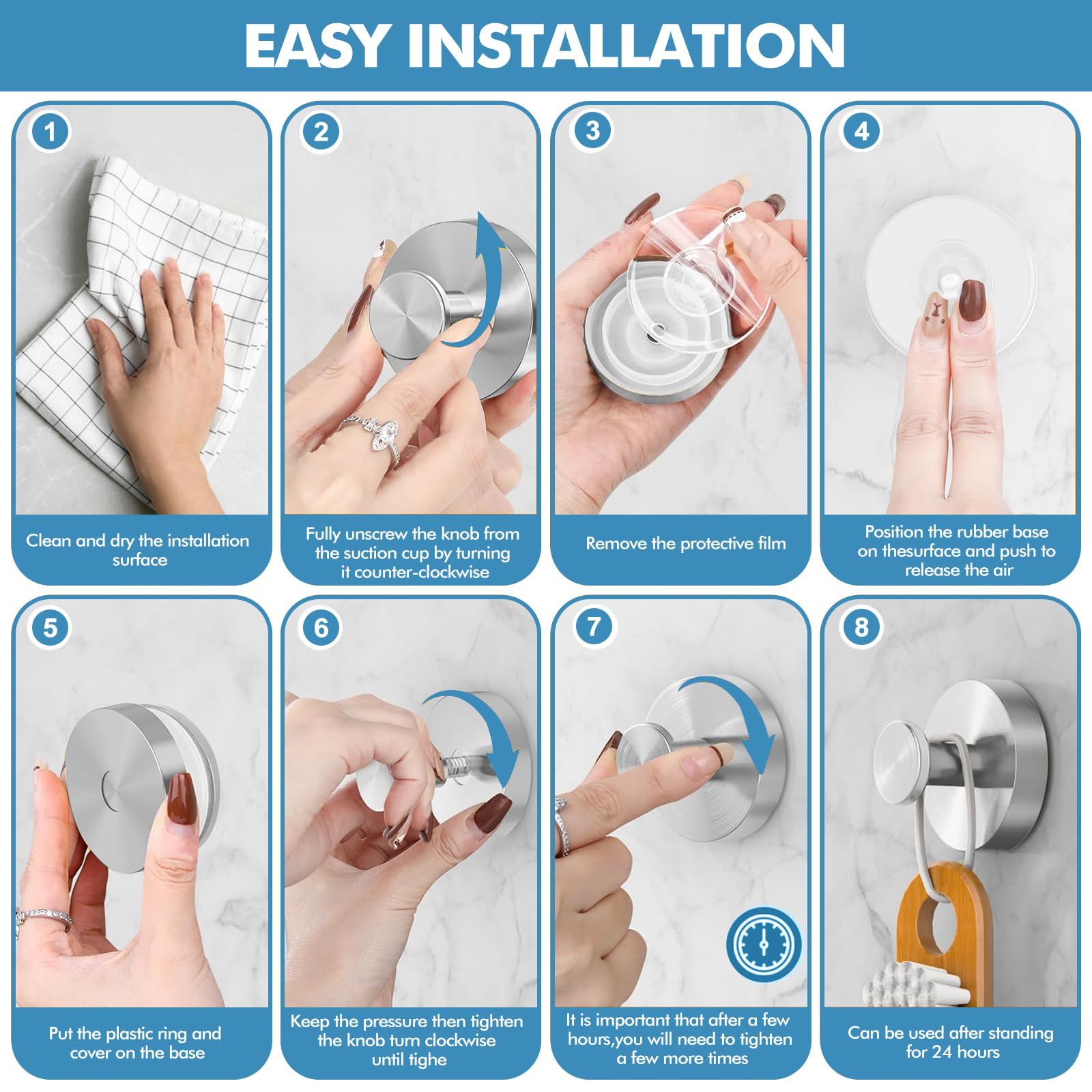 EASY INSTALLATION

1

Clean and dry the installation surface

2

Fully unscrew the knob from the suction cup by turning it counter-clockwise

3

Remove the protective film

4

Position the rubber base on thesurface and push to release the air

5

Put the plastic ring and cover on the base

6

Keep the pressure then tighten the knob turn clockwise until tighe

7

It is important that after a few hours,you will need to tighten a few more times

8

Can be used after standing for 24 hours