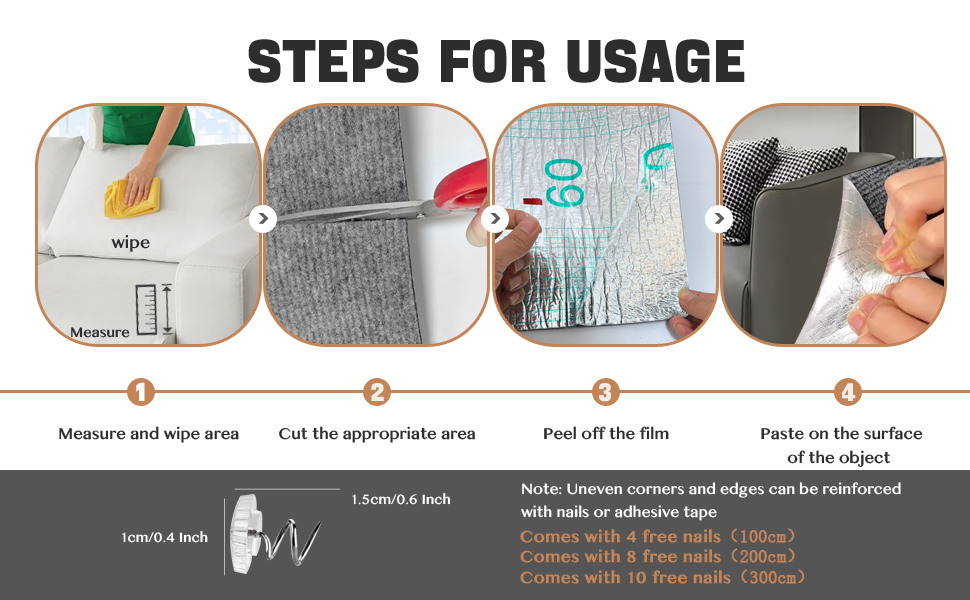 STEPS FOR USAGE

wipe

Measure

60

1

Measure and wipe area

2

Cut the appropriate area

3

Peel off the film

4

Paste on the surface of the object

1.5cm/0.6 Inch

1cm/0.4 Inch

Note: Uneven corners and edges can be reinforced with nails or adhesive tape

Comes with 4 free nails（100cm）
Comes with 8 free nails（200cm）
Comes with 10 free nails（300cm）