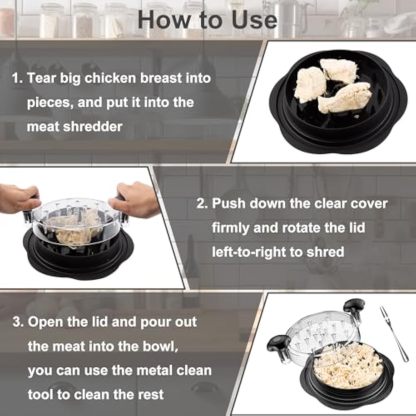 How to Use

1. Tear big chicken breast into pieces, and put it into the meat shredder

2. Push down the clear cover firmly and rotate the lid left-to-right to shred

3. Open the lid and pour out the meat into the bowl, you can use the metal clean tool to clean the rest