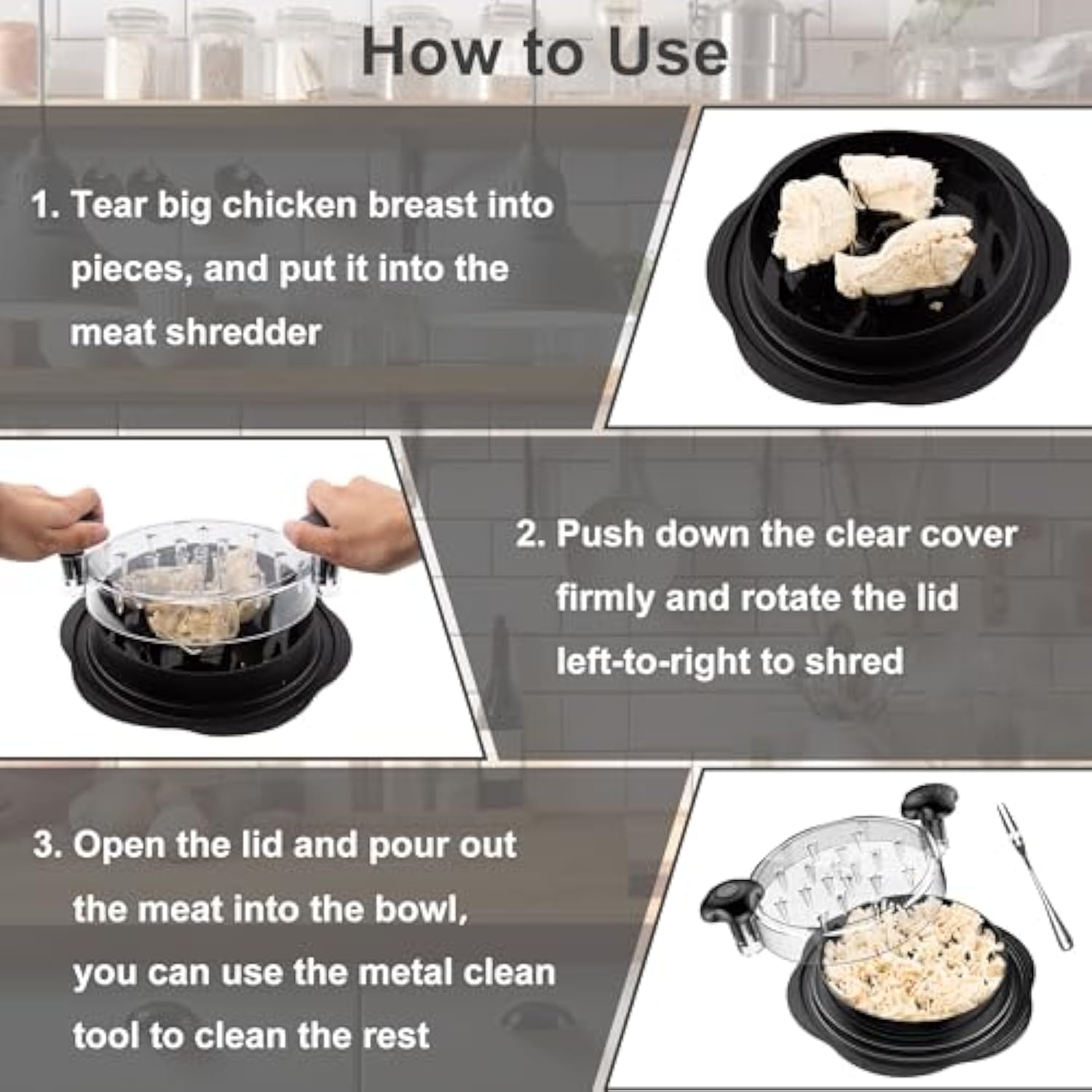 How to Use

1. Tear big chicken breast into pieces, and put it into the meat shredder

2. Push down the clear cover firmly and rotate the lid left-to-right to shred

3. Open the lid and pour out the meat into the bowl, you can use the metal clean tool to clean the rest