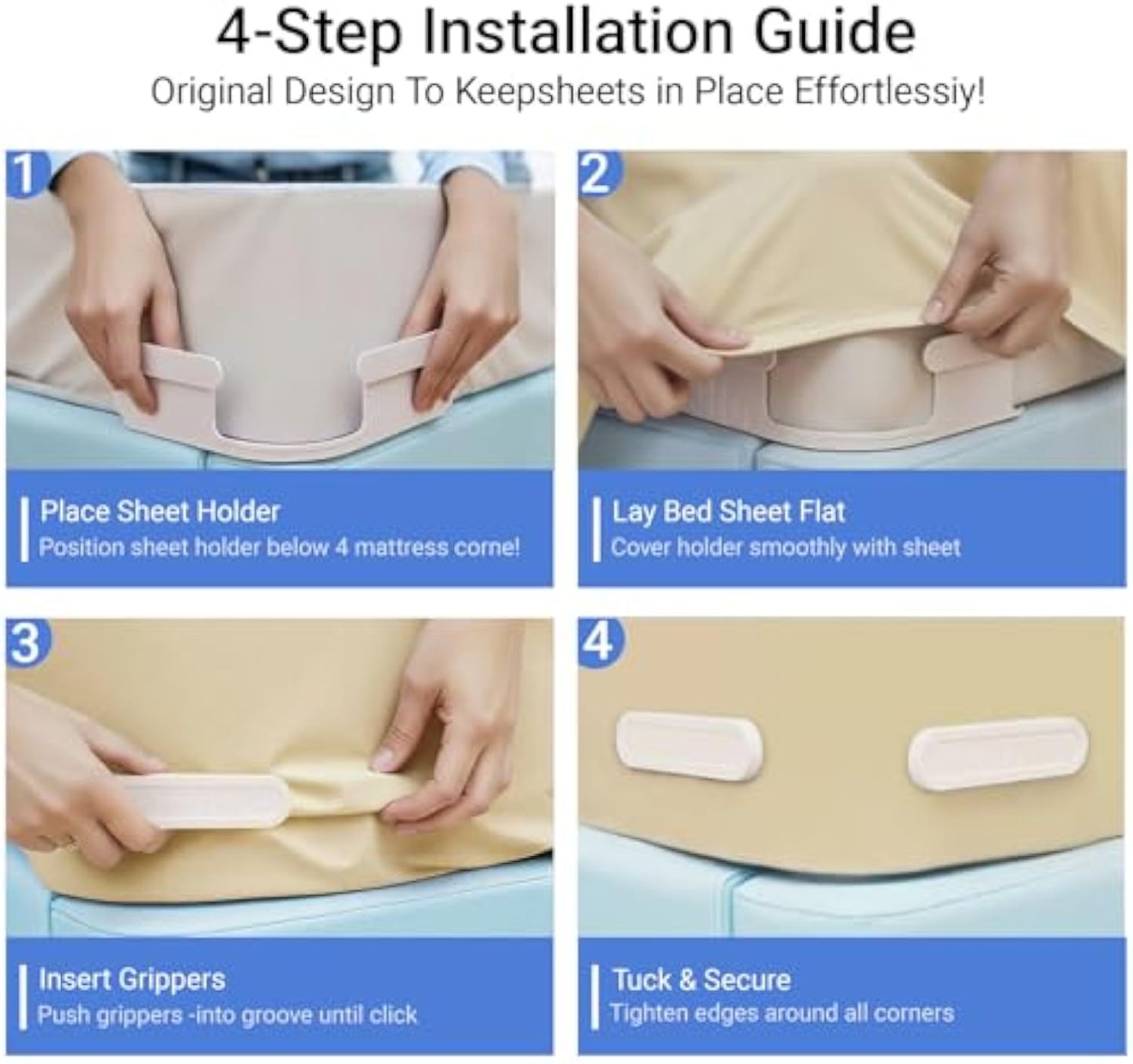 4-Step Installation Guide

Original Design To Keepsheets in Place Effortlessiy!

1

Place Sheet Holder
Position sheet holder below 4 mattress corne!

2

Lay Bed Sheet Flat
Cover holder smoothly with sheet

3

Insert Grippers
Push grippers -into groove until click

4

Tuck & Secure
Tighten edges around all corners