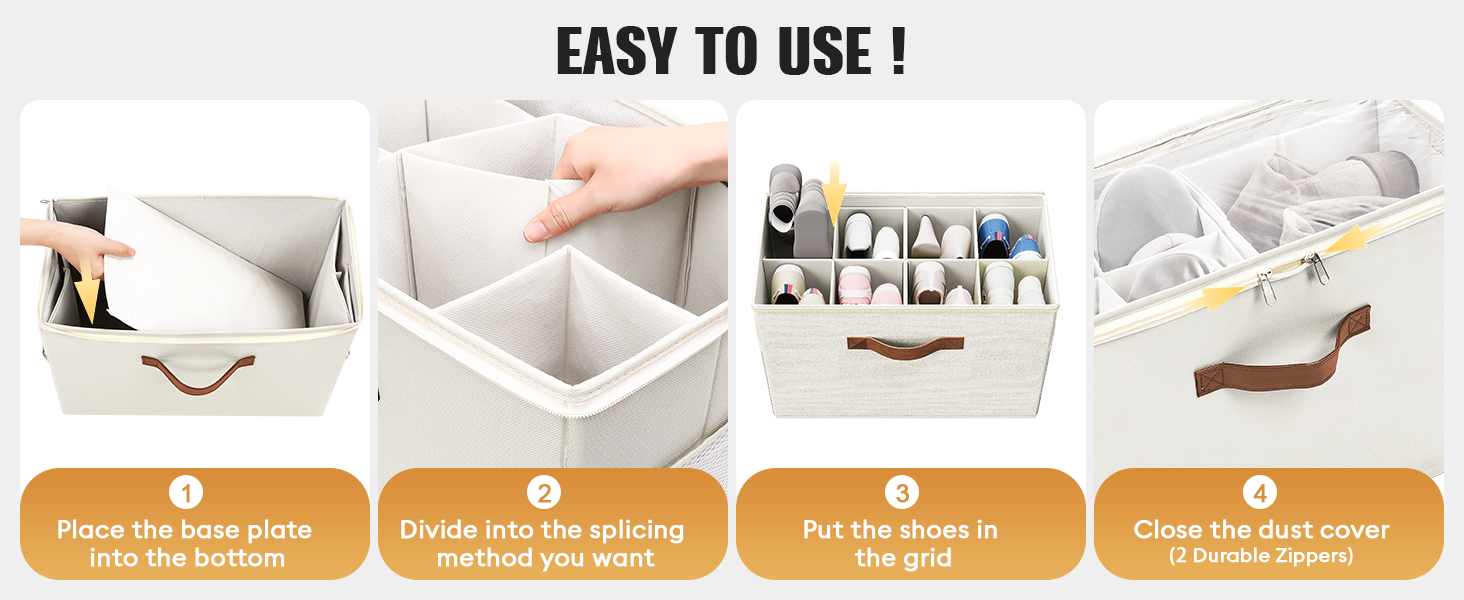 EASY TO USE !

1
Place the base plate into the bottom

2
Divide into the splicing method you want

3
Put the shoes in the grid

4
Close the dust cover
(2 Durable Zippers)