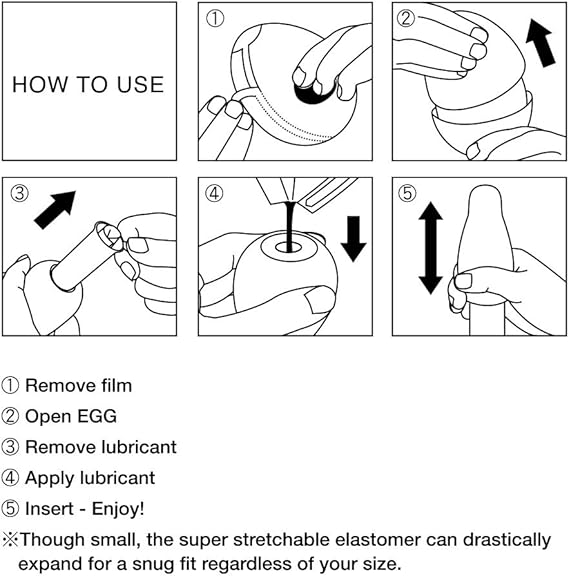 HOW TO USE

①

②

③

④

⑤

① Remove film

② Open EGG

③ Remove lubricant

④ Apply lubricant

⑤ Insert - Enjoy!

※Though small, the super stretchable elastomer can drastically expand for a snug fit regardless of your size.