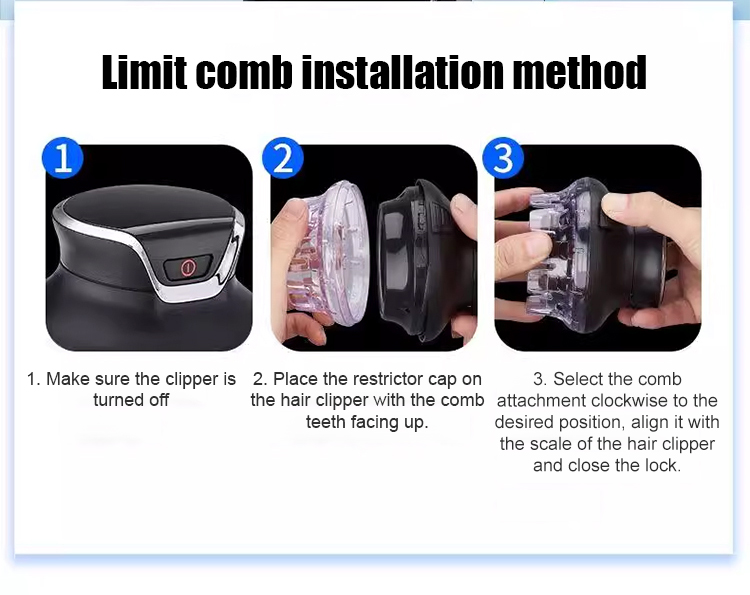 Limit comb installation method

1

2

3

1. Make sure the clipper is turned off

2. Place the restrictor cap on the hair clipper with the comb teeth facing up.

3. Select the comb attachment clockwise to the desired position, align it with the scale of the hair clipper and close the lock.