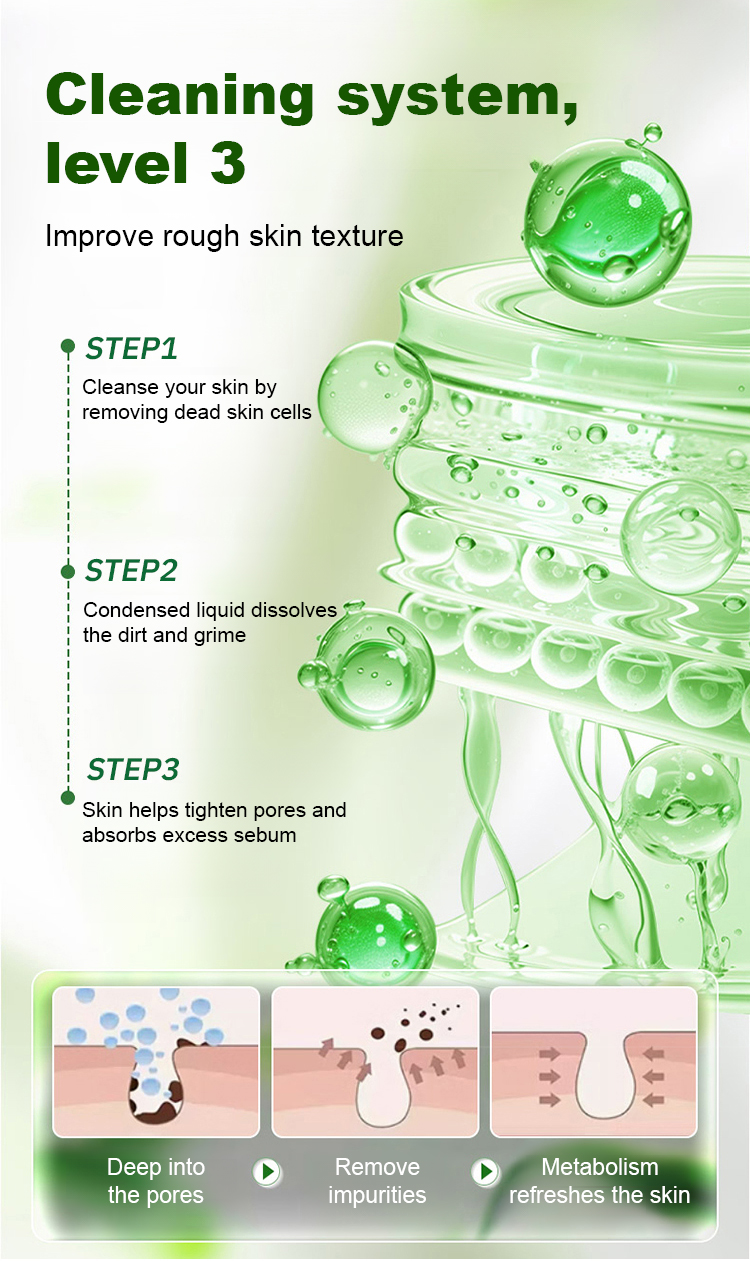 Cleaning system, level 3

Improve rough skin texture

STEP1
Cleanse your skin by removing dead skin cells

STEP2
Condensed liquid dissolves the dirt and grime

STEP3
Skin helps tighten pores and absorbs excess sebum

Deep into the pores

Remove impurities

Metabolism refreshes the skin