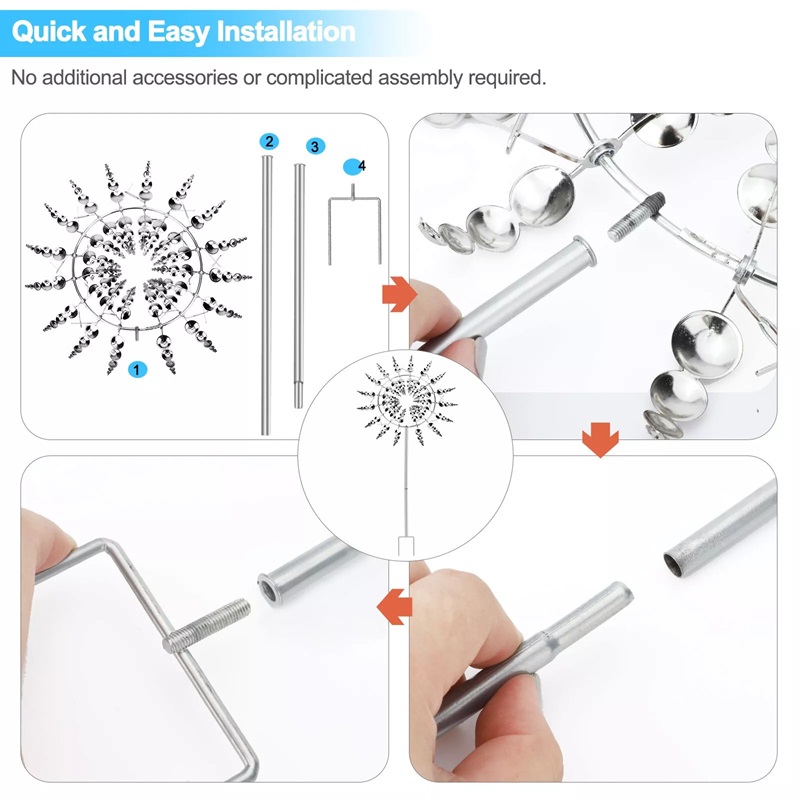 Quick and Easy Installation

No additional accessories or complicated assembly required.

2

3

4

1