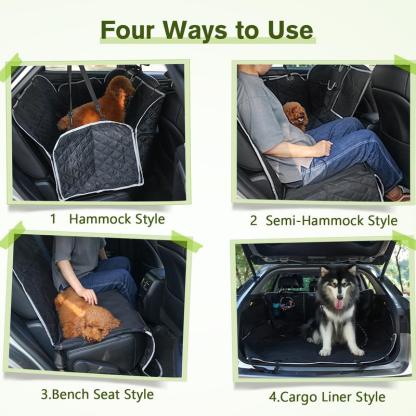 Four Ways to Use

1 Hammock Style

2 Semi-Hammock Style

3.Bench Seat Style

4.Cargo Liner Style