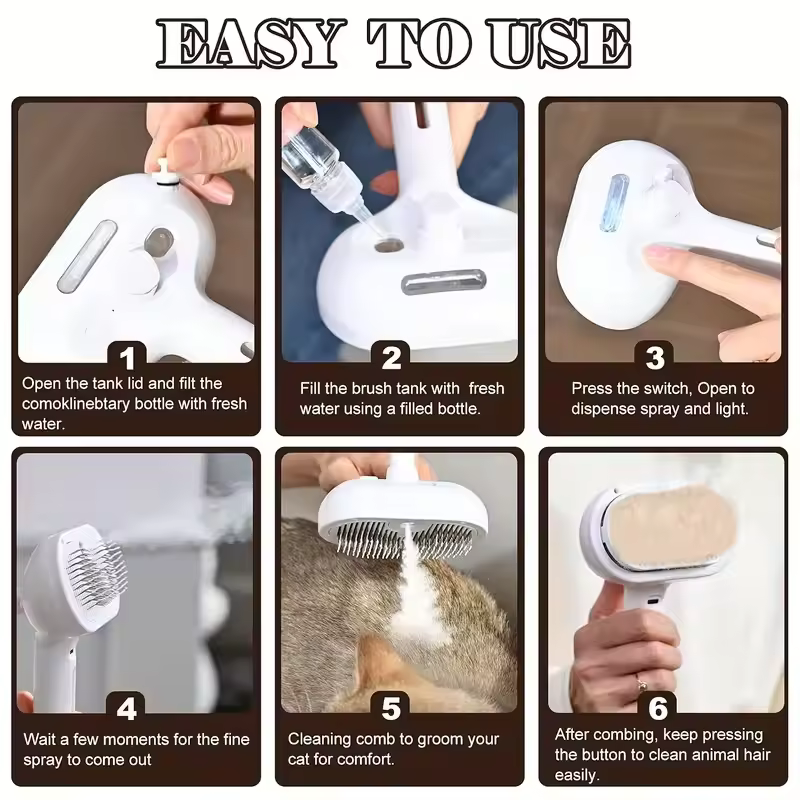 EASY TO USE

1
Open the tank lid and filt the comoklinebtary bottle with fresh water.

2
Fill the brush tank with fresh water using a filled bottle.

3
Press the switch, Open to dispense spray and light.

4
Wait a few moments for the fine spray to come out

5
Cleaning comb to groom your cat for comfort.

6
After combing, keep pressing the button to clean animal hair easily.