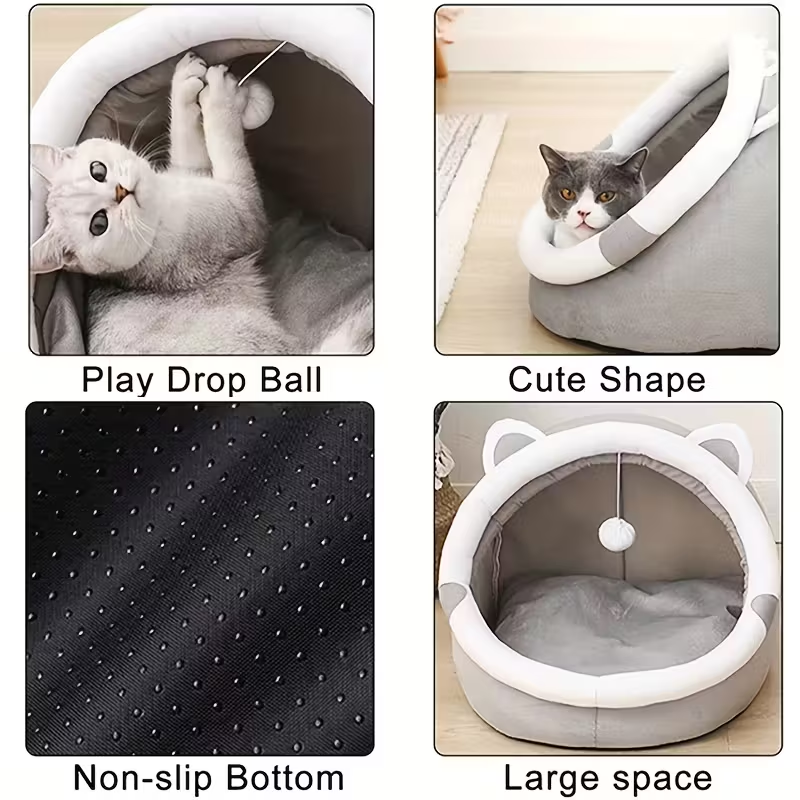 Play Drop Ball

Cute Shape

Non-slip Bottom

Large space