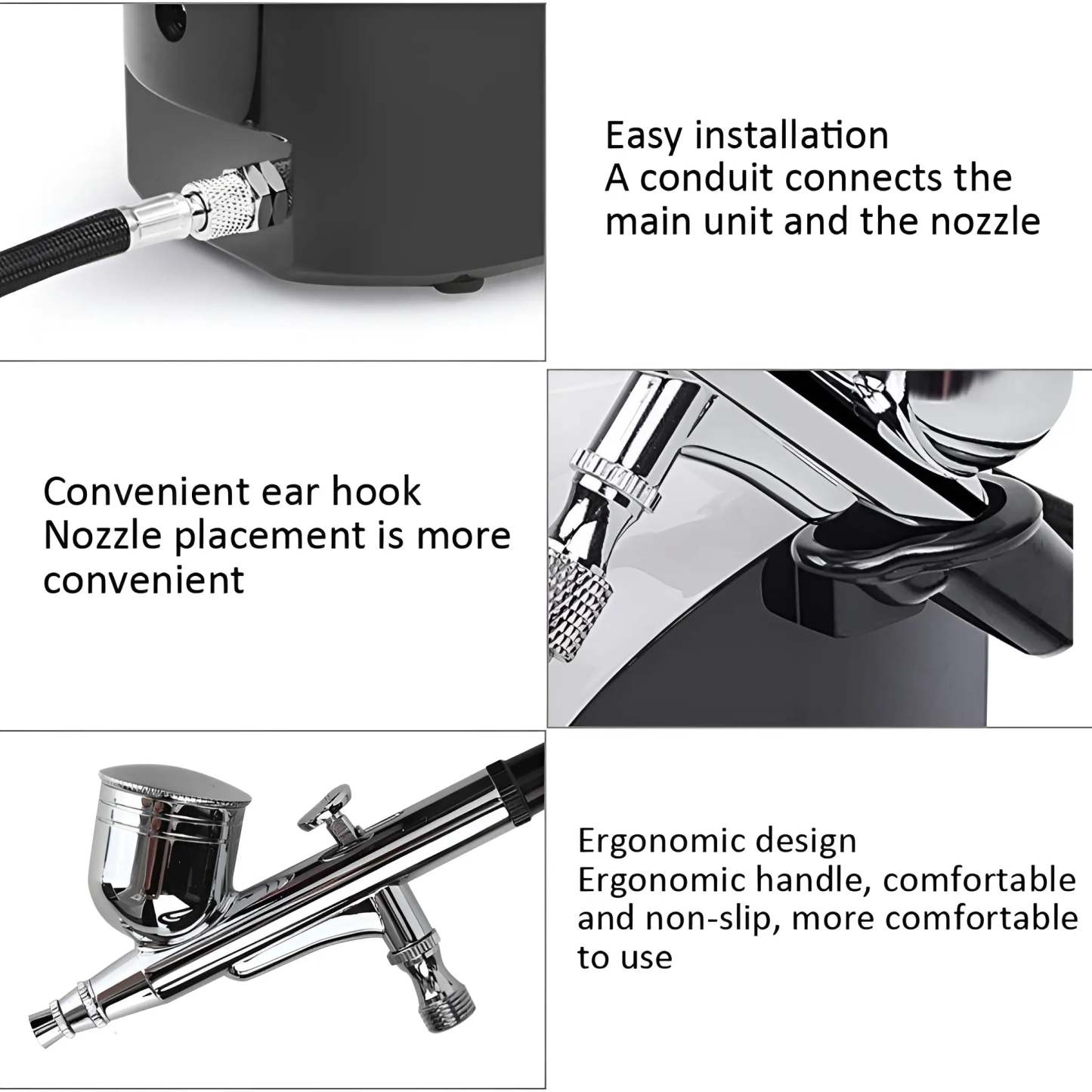 Easy installation
A conduit connects the main unit and the nozzle

Convenient ear hook
Nozzle placement is more convenient

Ergonomic design
Ergonomic handle, comfortable and non-slip, more comfortable to use