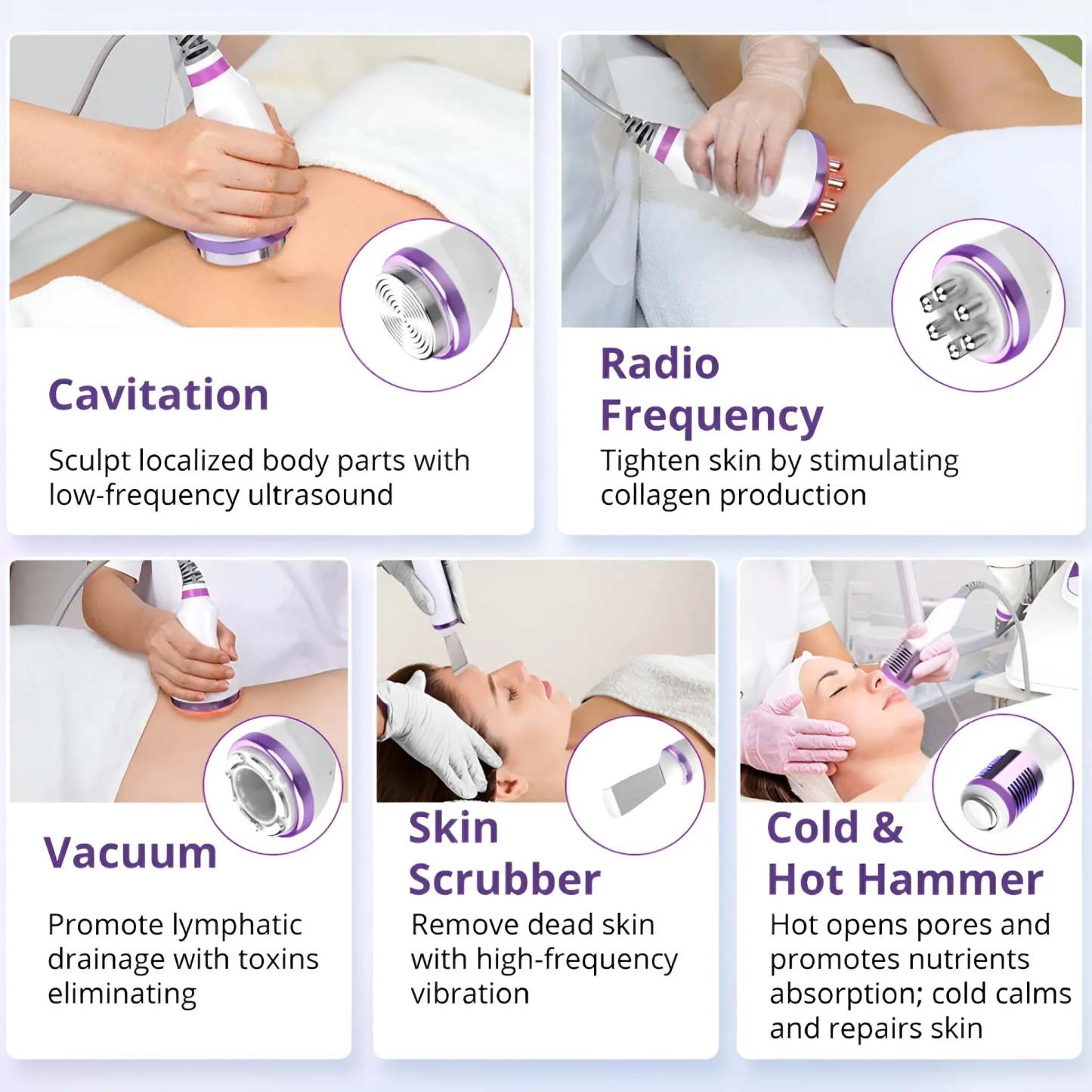 Cavitation

Sculpt localized body parts with low-frequency ultrasound

Radio Frequency

Tighten skin by stimulating collagen production

Vacuum

Promote lymphatic drainage with toxins eliminating

Skin Scrubber

Remove dead skin with high-frequency vibration

Cold & Hot Hammer

Hot opens pores and promotes nutrients absorption; cold calms and repairs skin