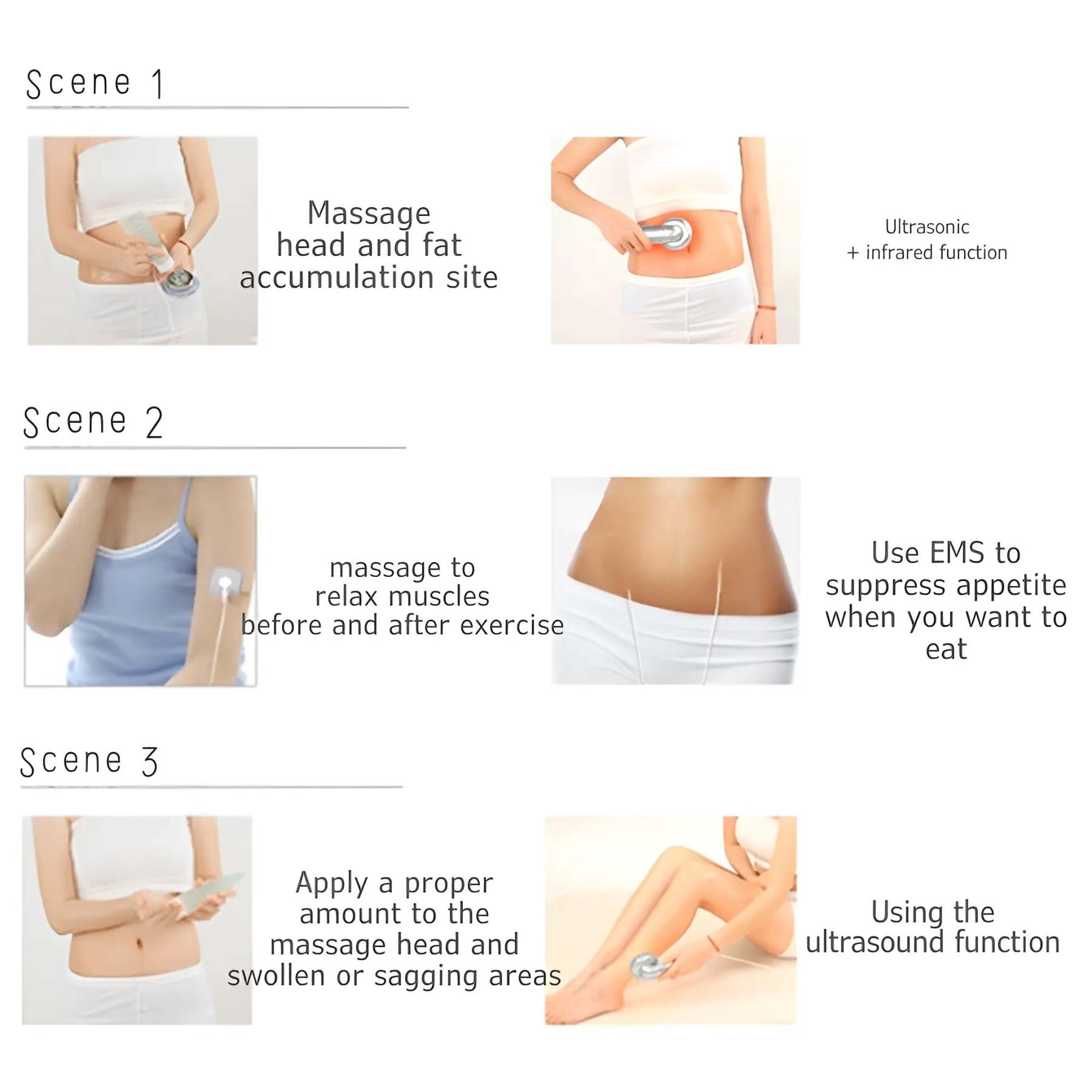 Scene 1

Massage head and fat accumulation site

Ultrasonic + infrared function

Scene 2

massage to relax muscles before and after exercise

Use EMS to suppress appetite when you want to eat

Scene 3

Apply a proper amount to the massage head and swollen or sagging areas

Using the ultrasound function