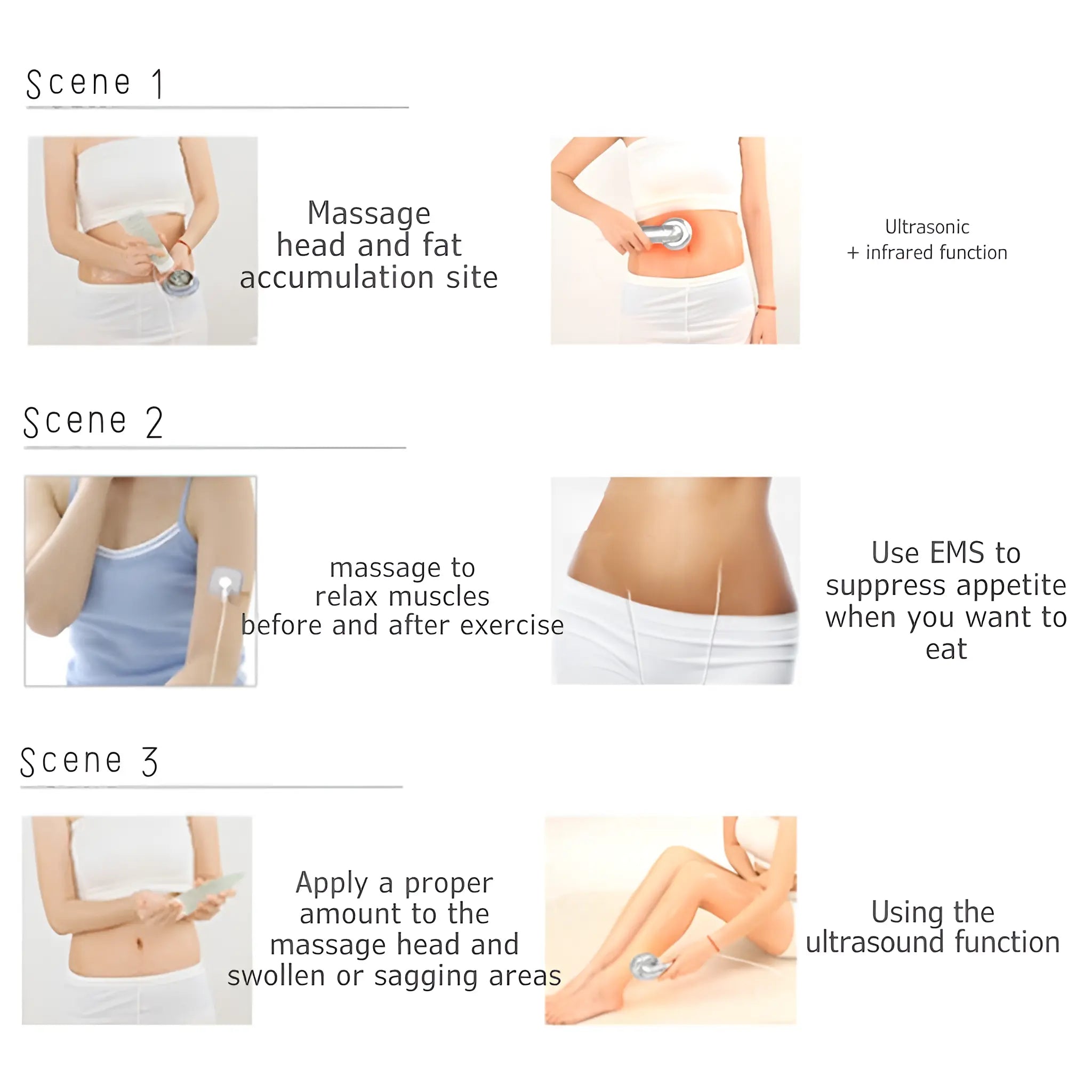 Scene 1

Massage head and fat accumulation site

Ultrasonic + infrared function

Scene 2

massage to relax muscles before and after exercise

Use EMS to suppress appetite when you want to eat

Scene 3

Apply a proper amount to the massage head and swollen or sagging areas

Using the ultrasound function