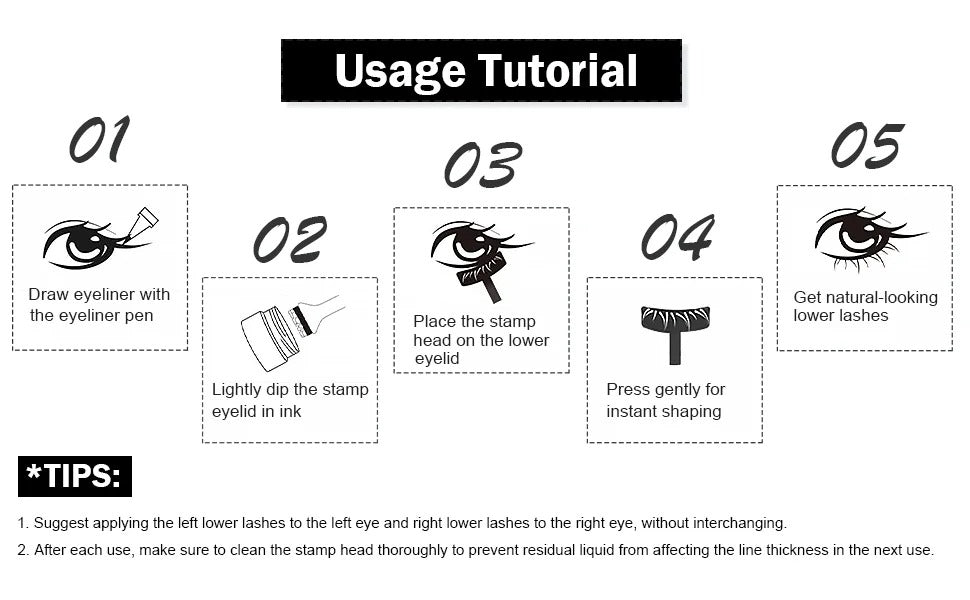 Usage Tutorial

01

Draw eyeliner with the eyeliner pen

02

Lightly dip the stamp eyelid in ink

03

Place the stamp head on the lower eyelid

04

Press gently for instant shaping

05

Get natural-looking lower lashes

*TIPS:

1. Suggest applying the left lower lashes to the left eye and right lower lashes to the right eye, without interchanging.

2. After each use, make sure to clean the stamp head thoroughly to prevent residual liquid from affecting the line thickness in the next use.