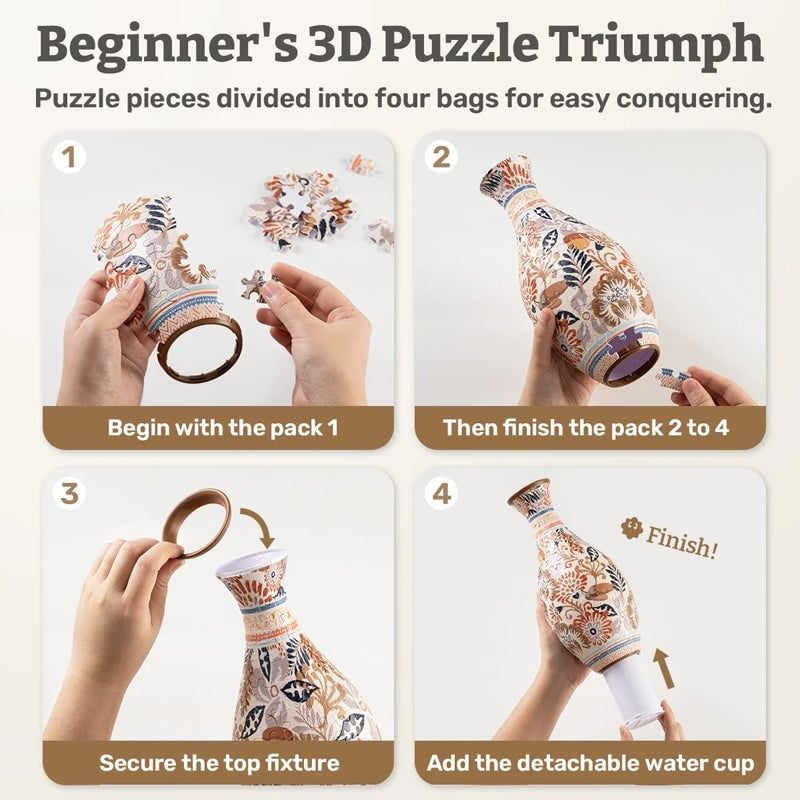 Beginner's 3D Puzzle Triumph

Puzzle pieces divided into four bags for easy conquering.

1

Begin with the pack 1

2

Then finish the pack 2 to 4

3

Secure the top fixture

4

Finish!

Add the detachable water cup