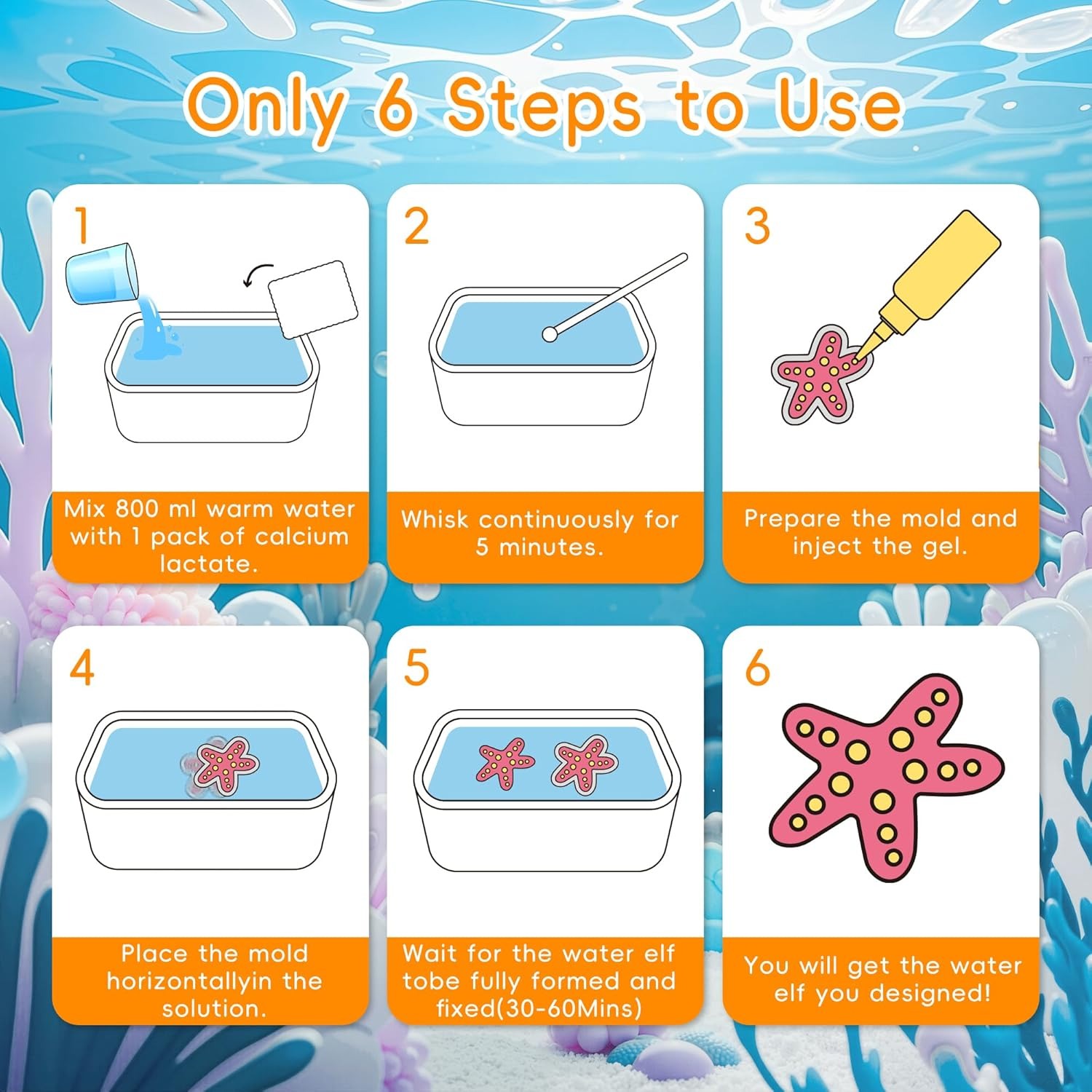 Only 6 Steps to Use

1

Mix 800 ml warm water with 1 pack of calcium lactate.

2

Whisk continuously for 5 minutes.

3

Prepare the mold and inject the gel.

4

Place the mold horizontallyin the solution.

5

Wait for the water elf tobe fully formed and fixed(30-60Mins)

6

You will get the water elf you designed!