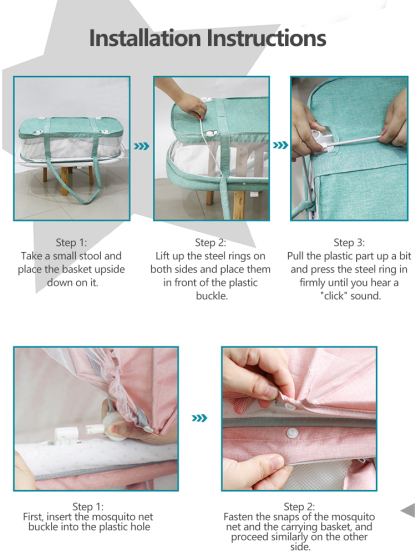 Installation Instructions

Step 1:
Take a small stool and place the basket upside down on it.

Step 2:
Lift up the steel rings on both sides and place them in front of the plastic buckle.

Step 3:
Pull the plastic part up a bit and press the steel ring in firmly until you hear a "click" sound.

Step 1:
First, insert the mosquito net buckle into the plastic hole

Step 2:
Fasten the snaps of the mosquito net and the carrying basket, and proceed similarly on the other side.