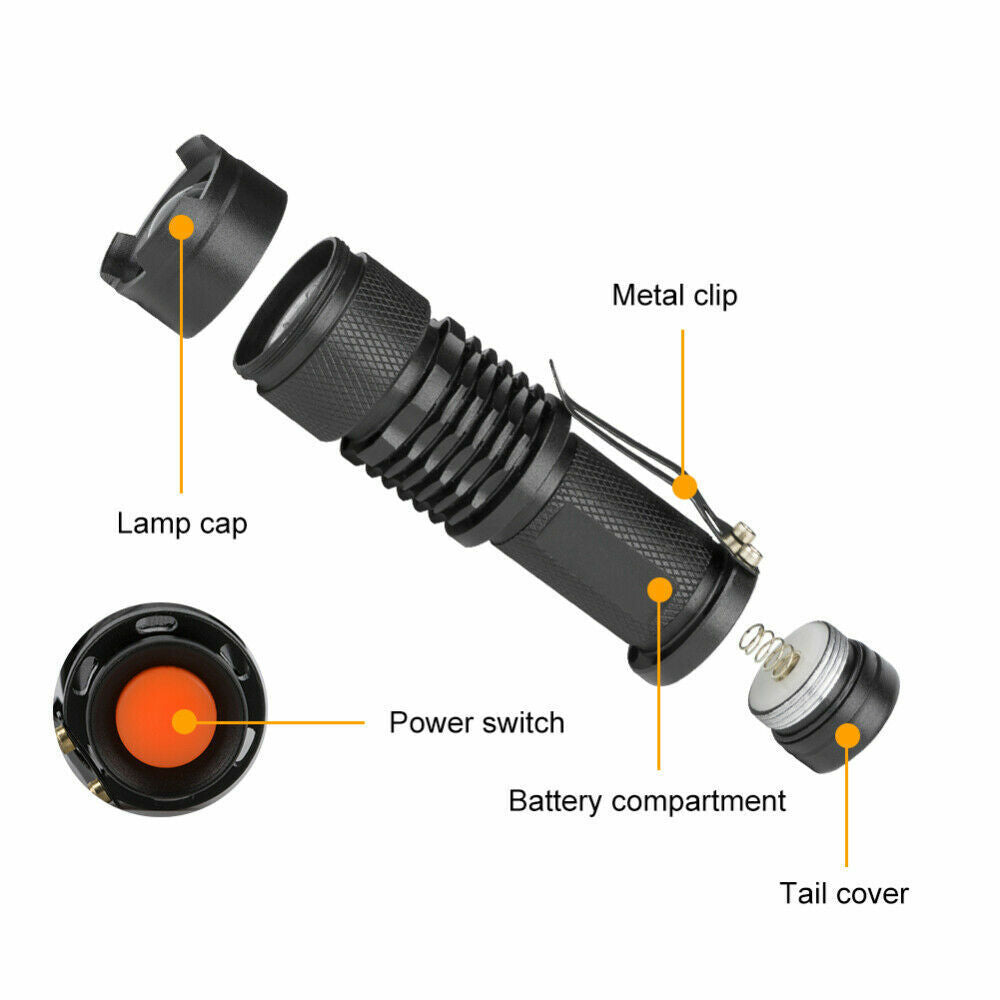 Metal clip

Lamp cap

Power switch

Battery compartment

Tail cover