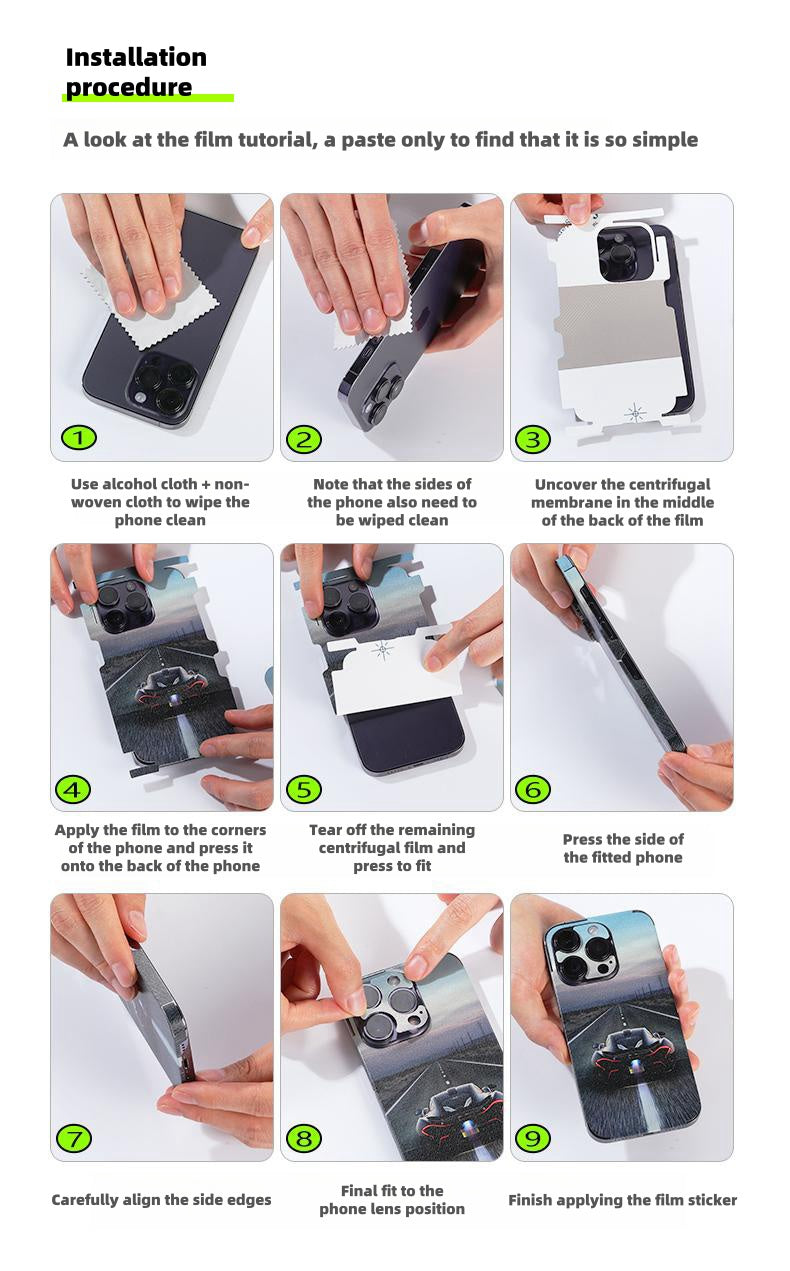 Installation procedure

A look at the film tutorial, a paste only to find that it is so simple

1

Use alcohol cloth + non-woven cloth to wipe the phone clean

2

Note that the sides of the phone also need to be wiped clean

3

Uncover the centrifugal membrane in the middle of the back of the film

4

Apply the film to the corners of the phone and press it onto the back of the phone

5

Tear off the remaining centrifugal film and press to fit

6

Press the side of the fitted phone

7

Carefully align the side edges

8

Final fit to the phone lens position

9

Finish applying the film sticker