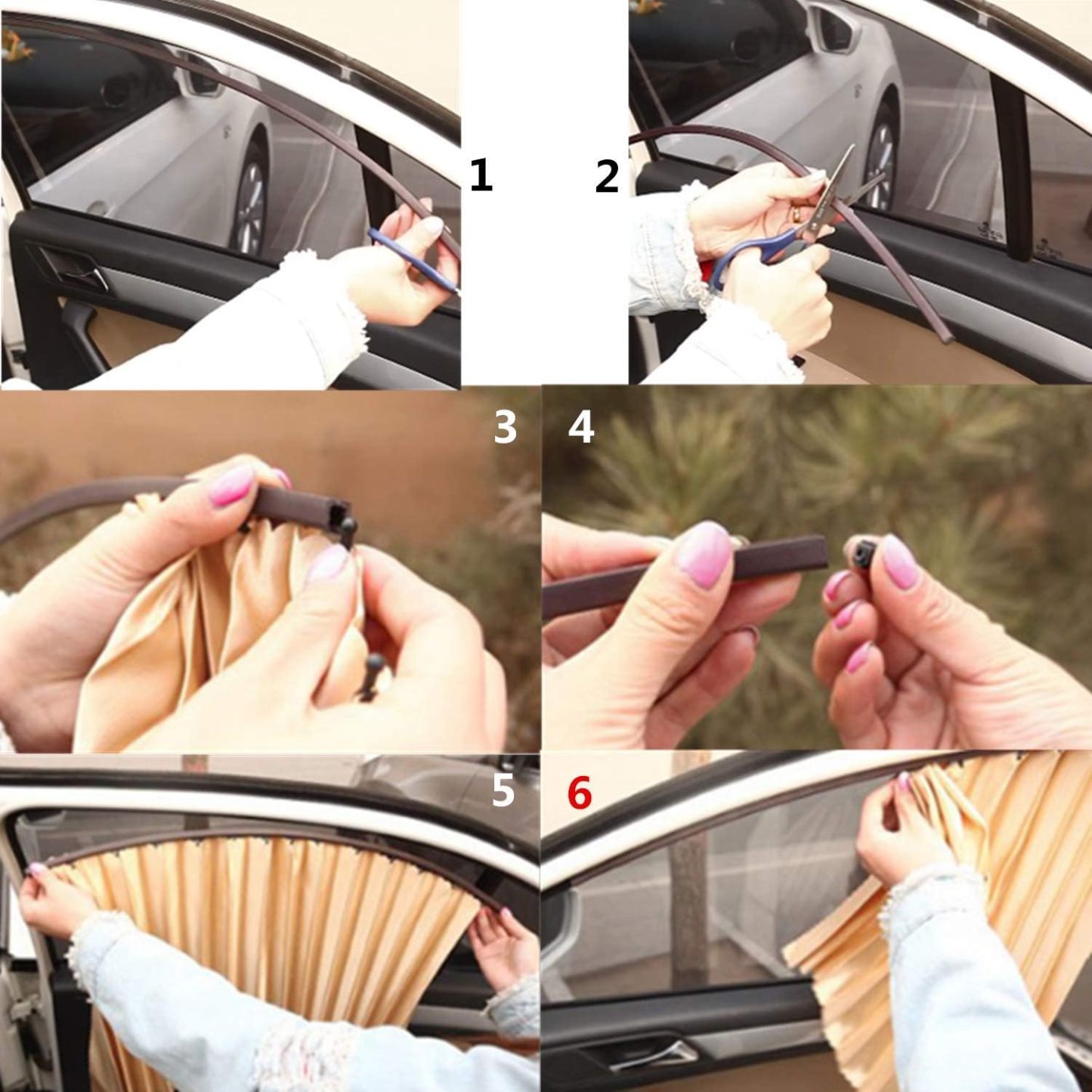 1

2

3

4

5

6