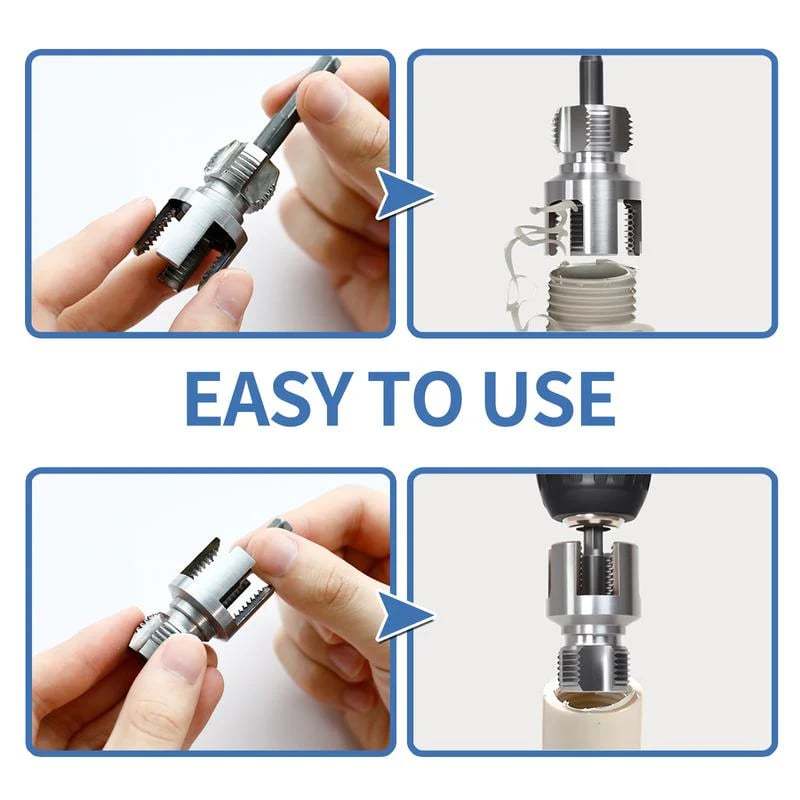 EASY TO USE