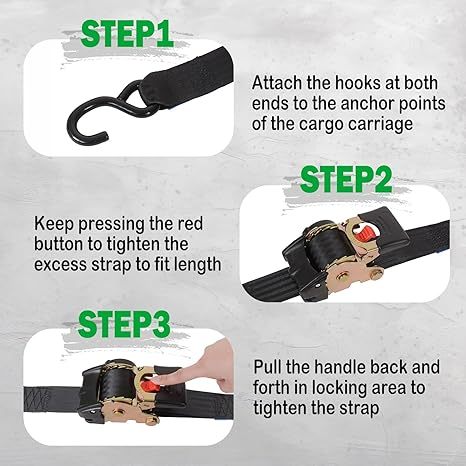 STEP1

Attach the hooks at both ends to the anchor points of the cargo carriage

STEP2

Keep pressing the red button to tighten the excess strap to fit length

STEP3

Pull the handle back and forth in locking area to tighten the strap