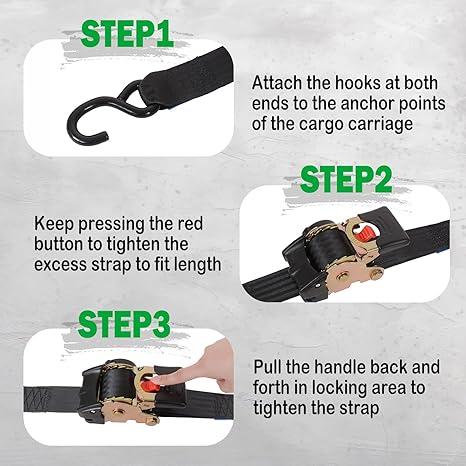 STEP1

Attach the hooks at both ends to the anchor points of the cargo carriage

STEP2

Keep pressing the red button to tighten the excess strap to fit length

STEP3

Pull the handle back and forth in locking area to tighten the strap