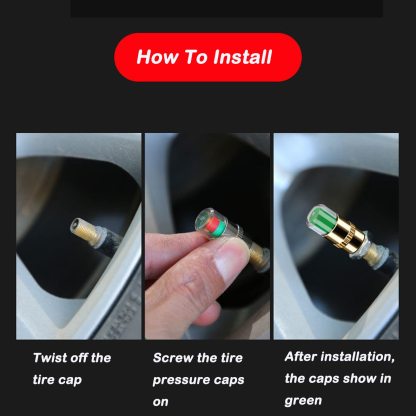 How To Install

Twist off the tire cap

Screw the tire pressure caps on

After installation, the caps show in green