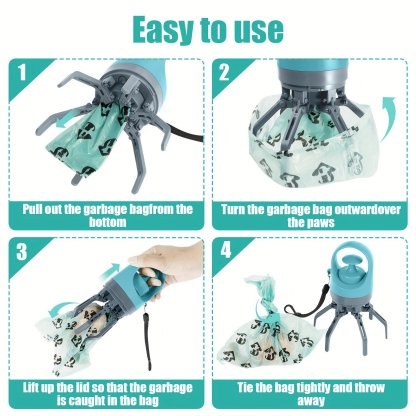 Easy to use

1

Pull out the garbage bagfrom the bottom

2

Turn the garbage bag outwardover the paws

3

Lift up the lid so that the garbage is caught in the bag

4

Tie the bag tightly and throw away