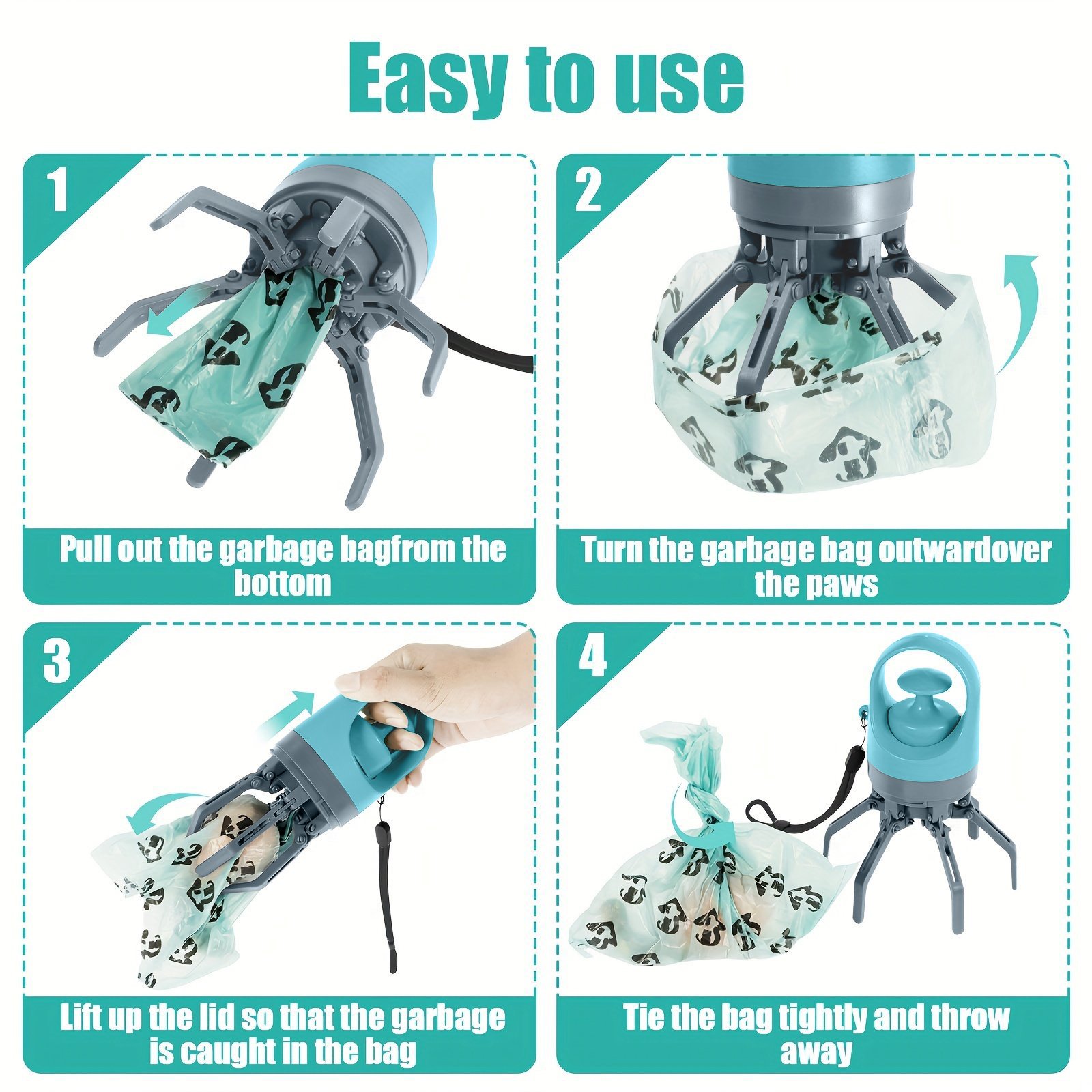 Easy to use

1

Pull out the garbage bagfrom the bottom

2

Turn the garbage bag outwardover the paws

3

Lift up the lid so that the garbage is caught in the bag

4

Tie the bag tightly and throw away