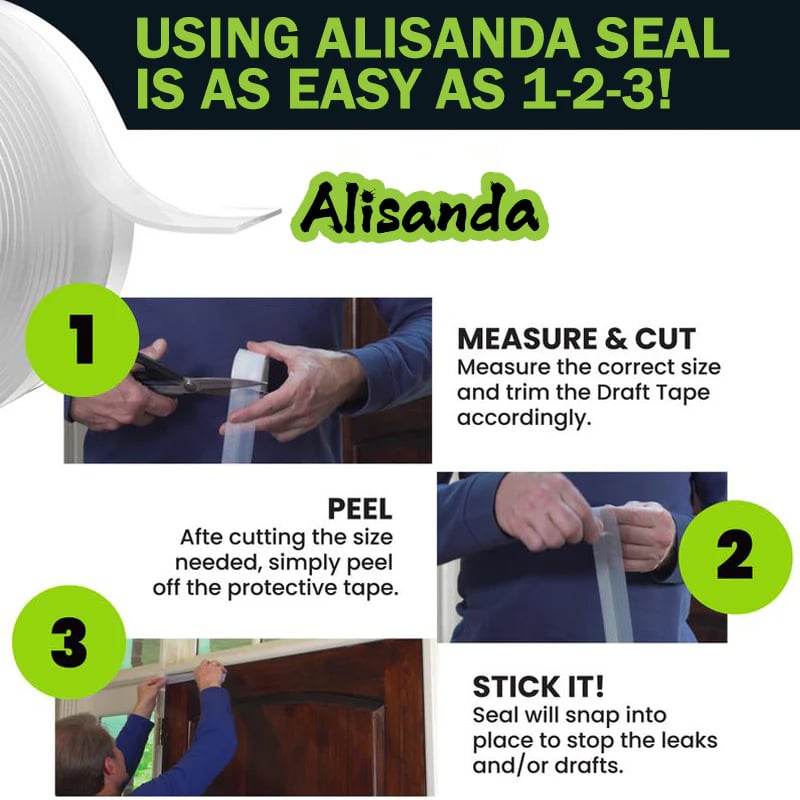 USING ALISANDA SEAL IS AS EASY AS 1-2-3!

Alisanda

1

MEASURE & CUT
Measure the correct size and trim the Draft Tape accordingly.

PEEL
Afte cutting the size needed, simply peel off the protective tape.

2

3

STICK IT!
Seal will snap into place to stop the leaks and/or drafts.