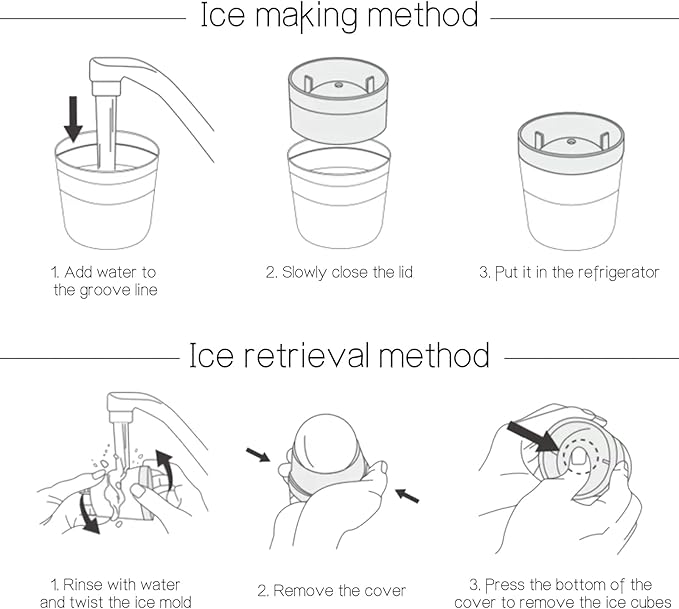 Ice making method

1. Add water to the groove line

2. Slowly close the lid

3. Put it in the refrigerator

Ice retrieval method

1. Rinse with water and twist the ice mold

2. Remove the cover

3. Press the bottom of the cover to remove the ice cubes