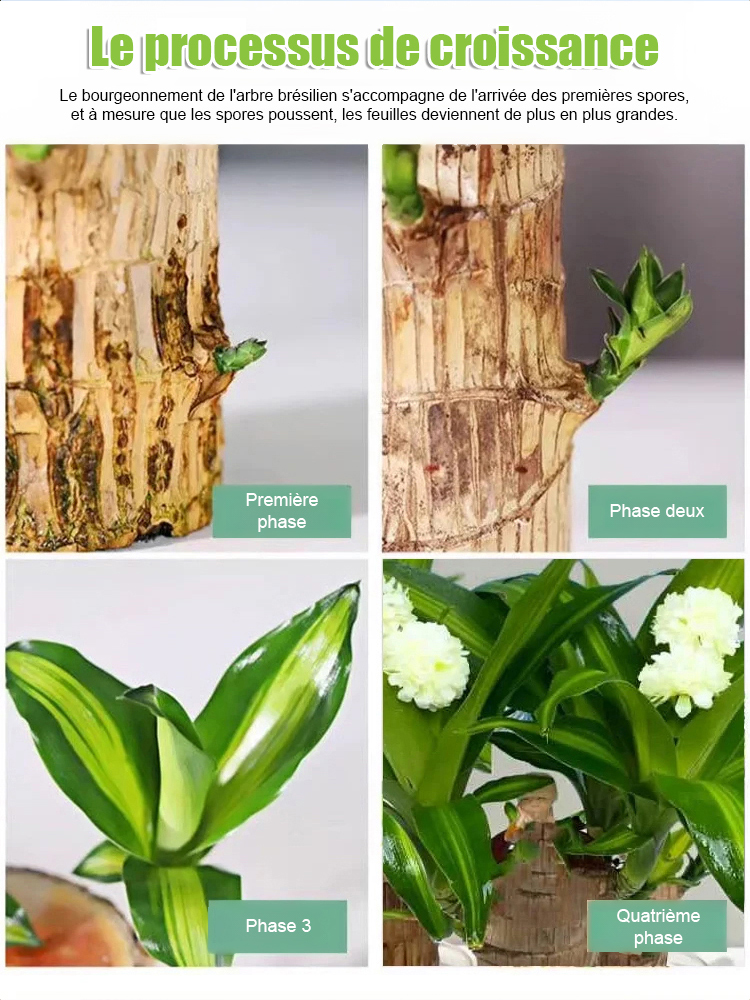 Le processus de croissance

Le bourgeonnement de l'arbre brésilien s'accompagne de l'arrivée des premières spores, et à mesure que les spores poussent, les feuilles deviennent de plus en plus grandes.

Première phase

Phase deux

Phase 3

Quatrième phase