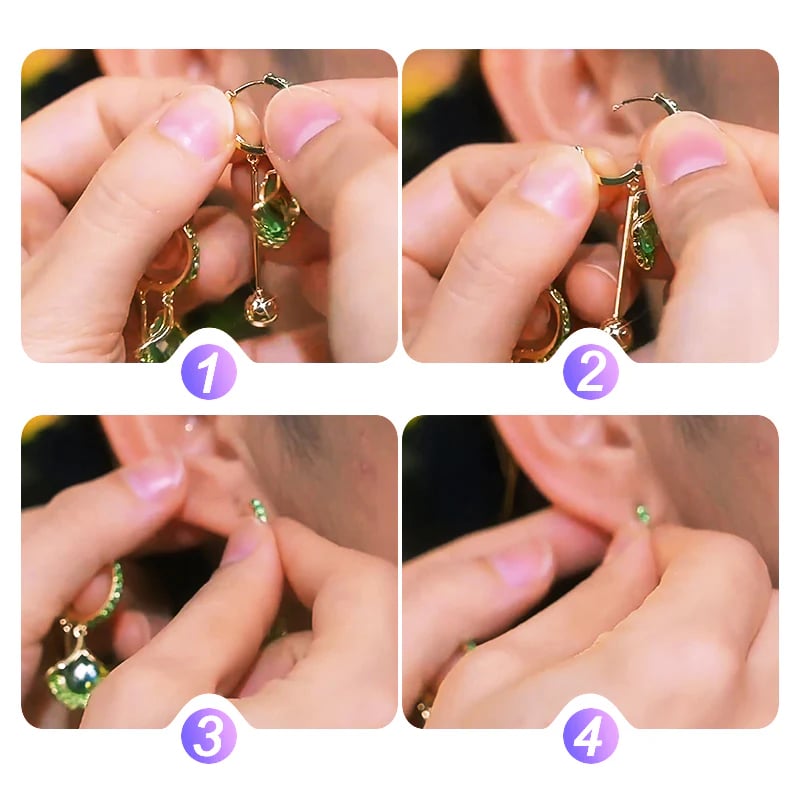 1

2

3

4