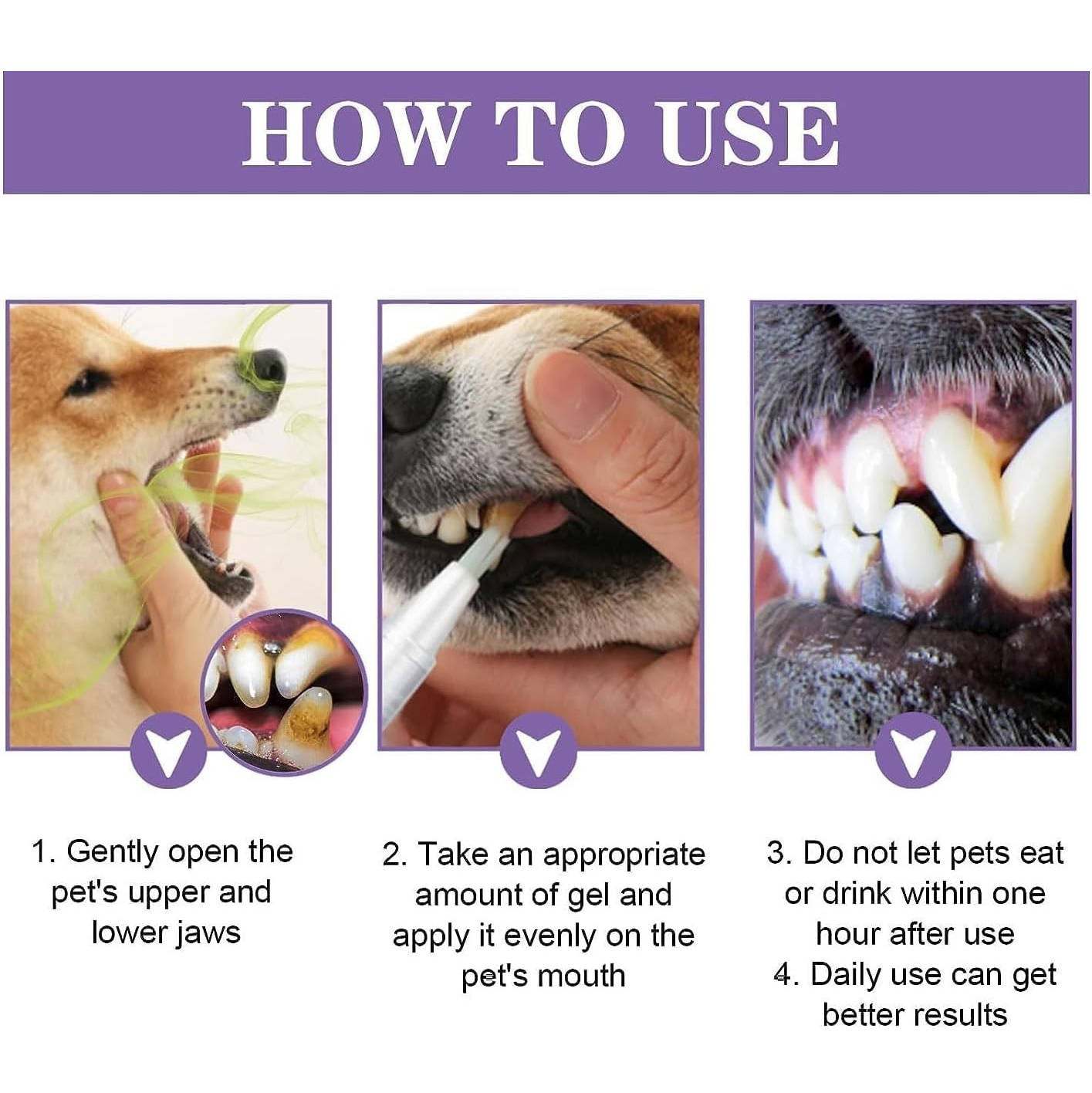 HOW TO USE

1. Gently open the pet's upper and lower jaws

2. Take an appropriate amount of gel and apply it evenly on the pet's mouth

3. Do not let pets eat or drink within one hour after use
4. Daily use can get better results