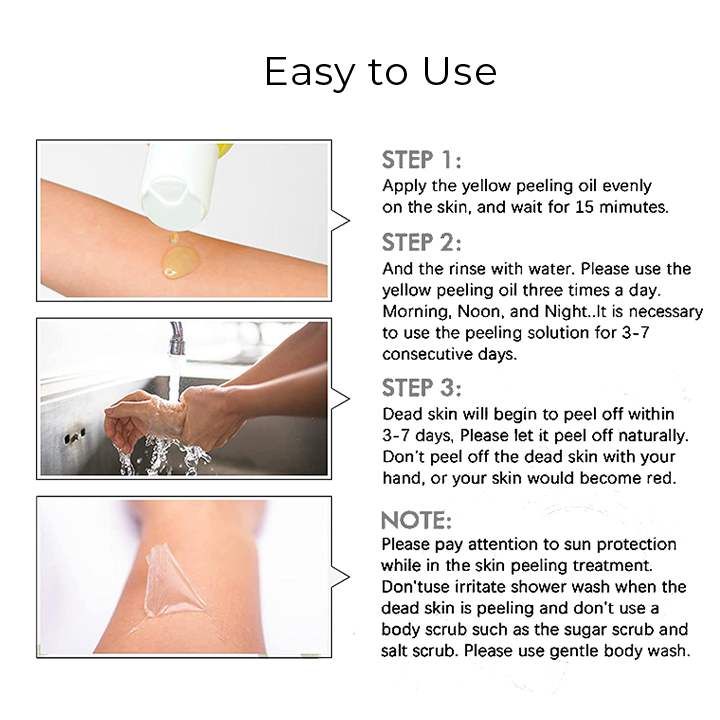 Easy to Use

STEP 1:
Apply the yellow peeling oil evenly on the skin, and wait for 15 mimutes.

STEP 2:
And the rinse with water. Please use the yellow peeling oil three times a day. Morning, Noon, and Night..It is necessary to use the peeling solution for 3-7 consecutive days.

STEP 3:
Dead skin will begin to peel off within 3-7 days, Please let it peel off naturally. Don't peel off the dead skin with your hand, or your skin would become red.

NOTE:
Please pay attention to sun protection while in the skin peeling treatment. Don'tuse irritate shower wash when the dead skin is peeling and don't use a body scrub such as the sugar scrub and salt scrub. Please use gentle body wash.