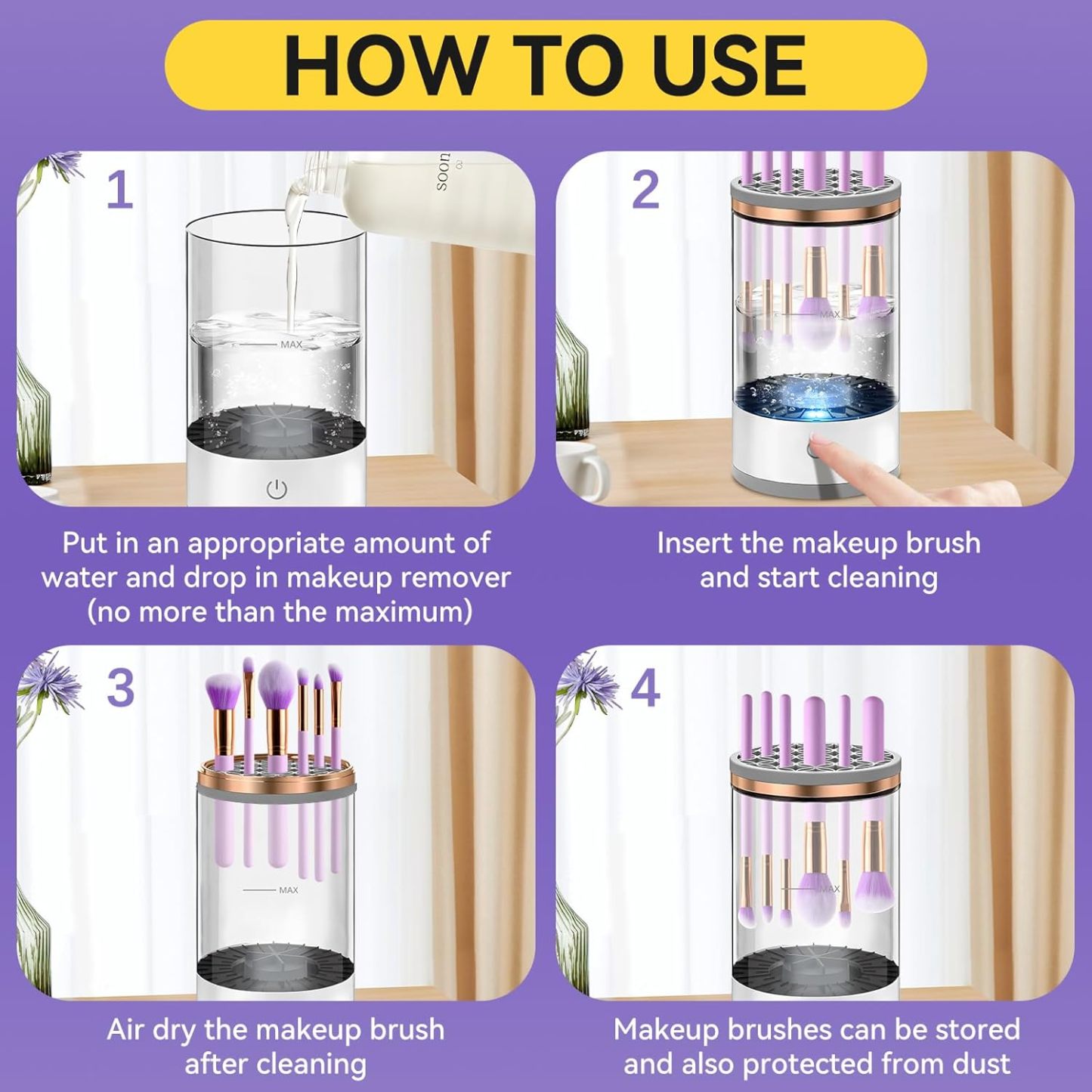 HOW TO USE

1

soon

MAX

Put in an appropriate amount of water and drop in makeup remover (no more than the maximum)

2

MAX

Insert the makeup brush and start cleaning

3

MAX

Air dry the makeup brush after cleaning

4

MAX

Makeup brushes can be stored and also protected from dust