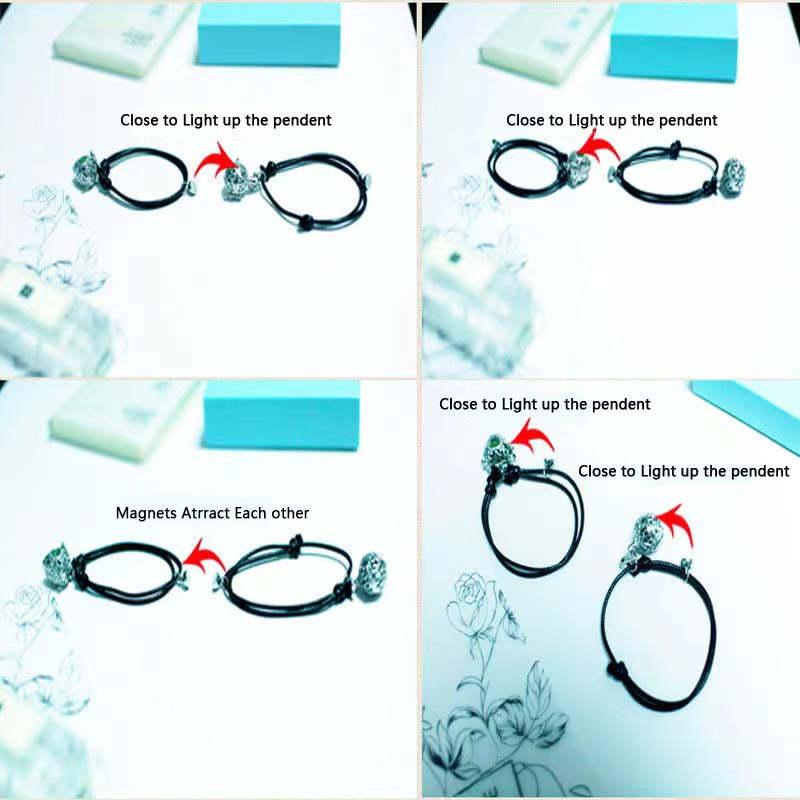 Close to Light up the pendent

Close to Light up the pendent

Magnets Atrract Each other

Close to Light up the pendent

Close to Light up the pendent